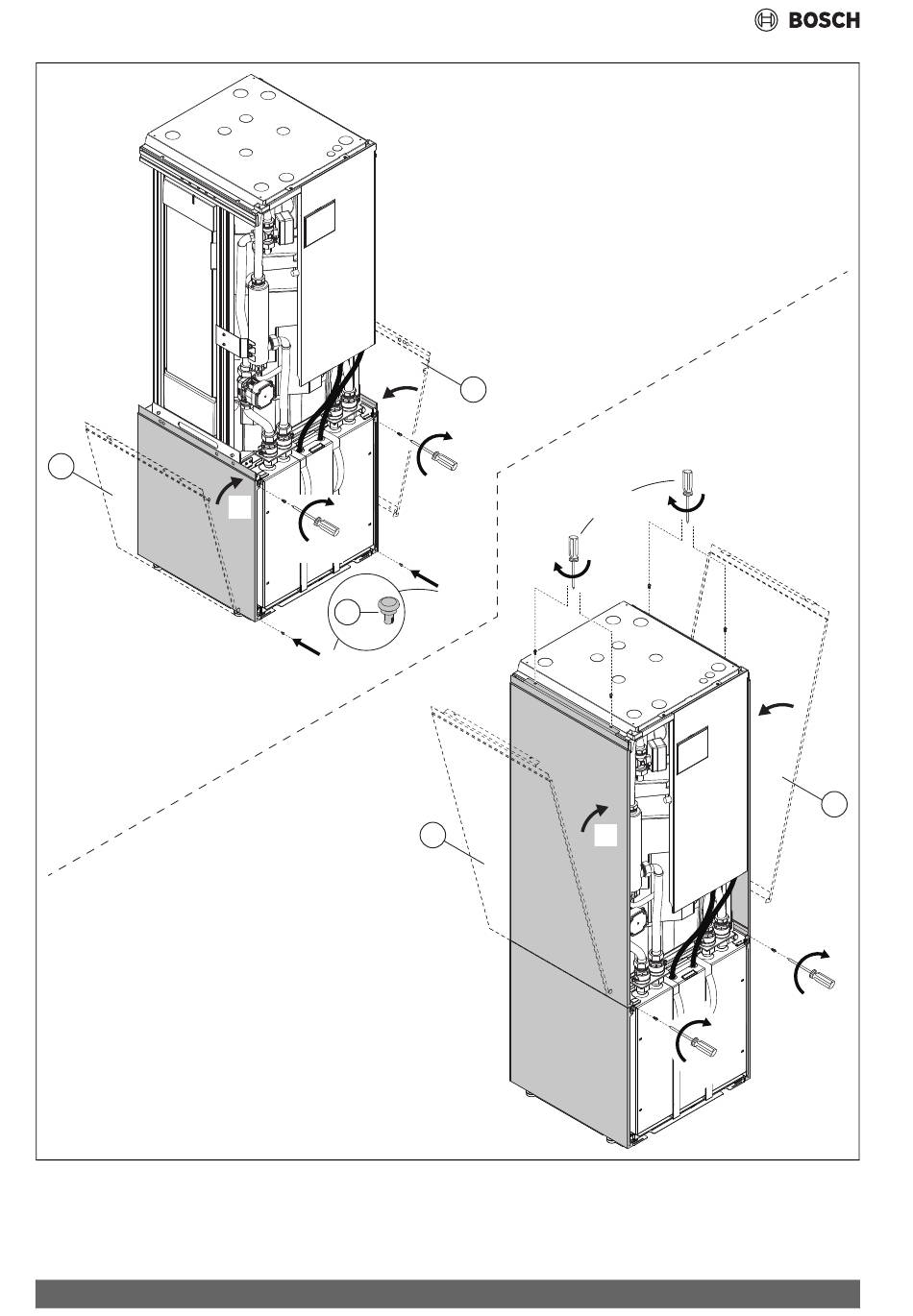 BOSCH