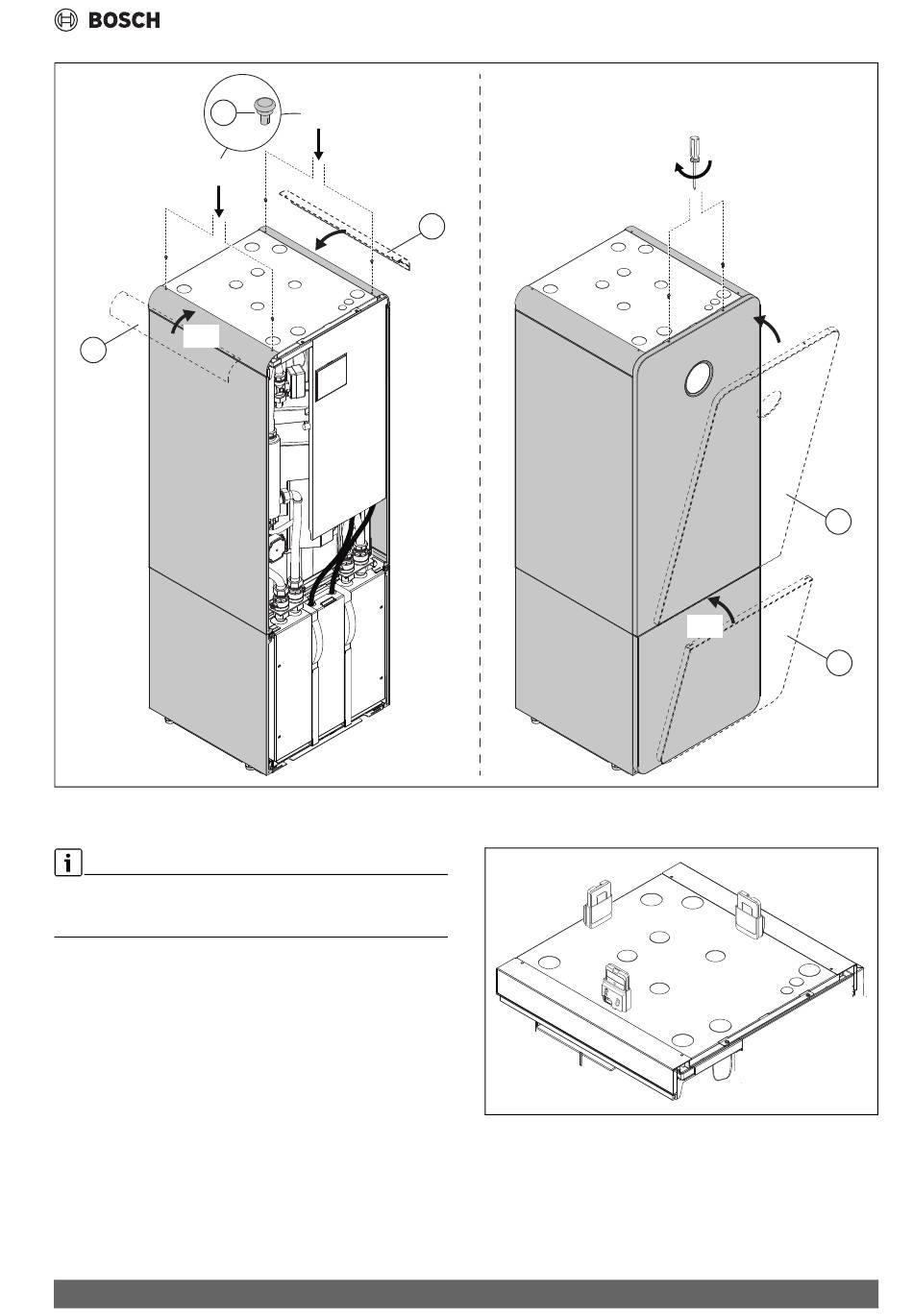 BOSCH