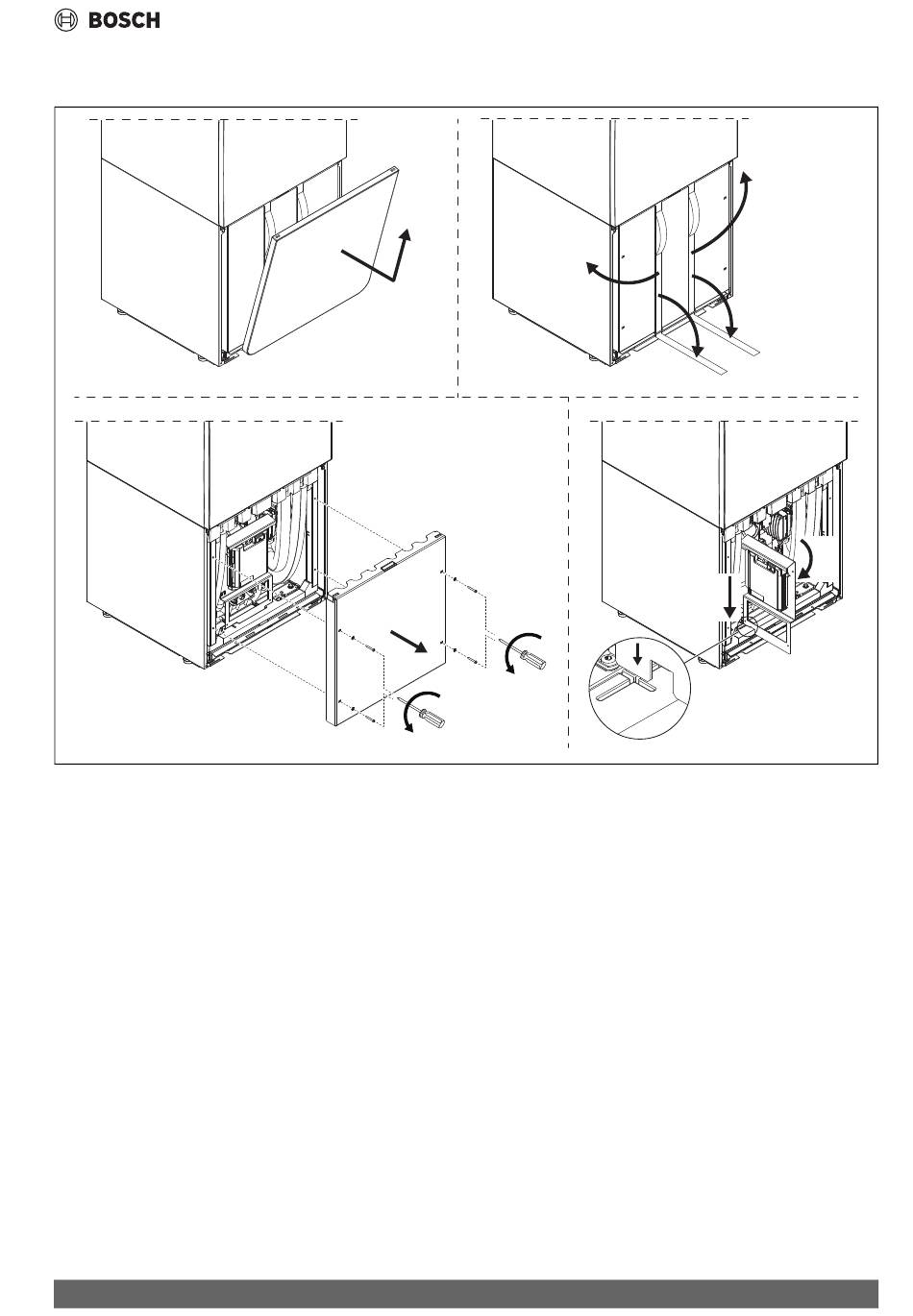 BOSCH