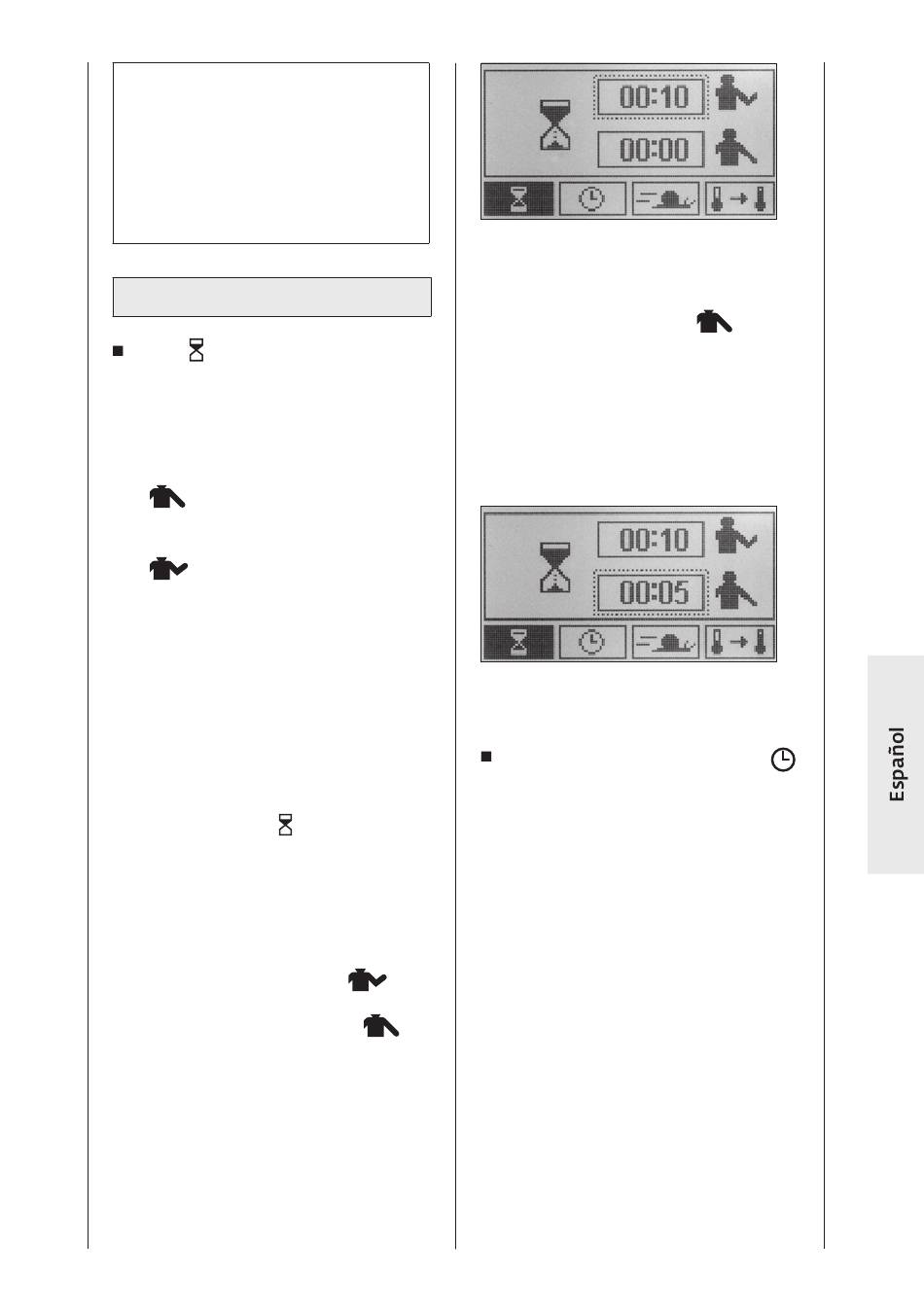 00:10

00:00

00:10

00:05

Español