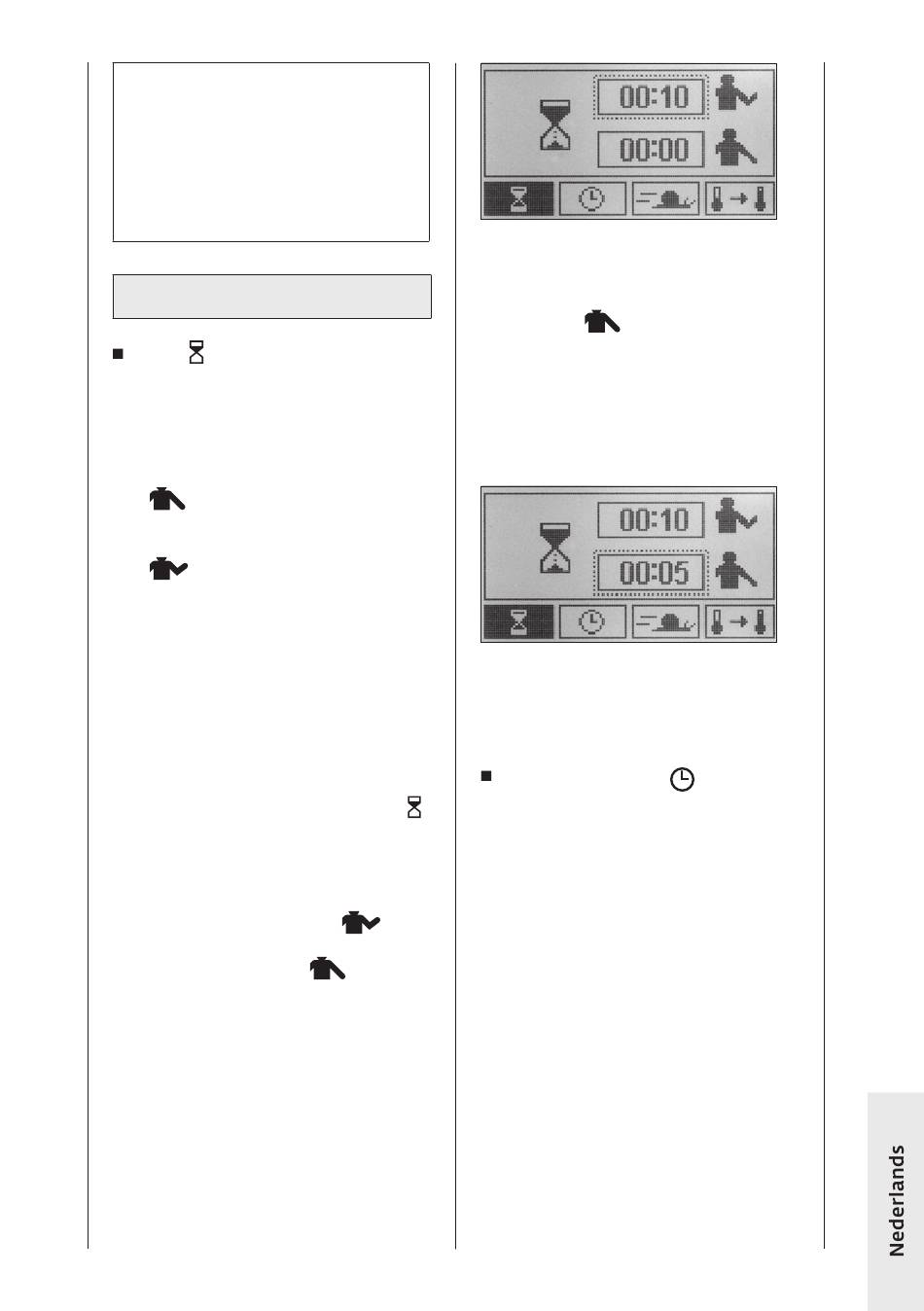 00:10

00:00

00:10

00:05

Nederlands