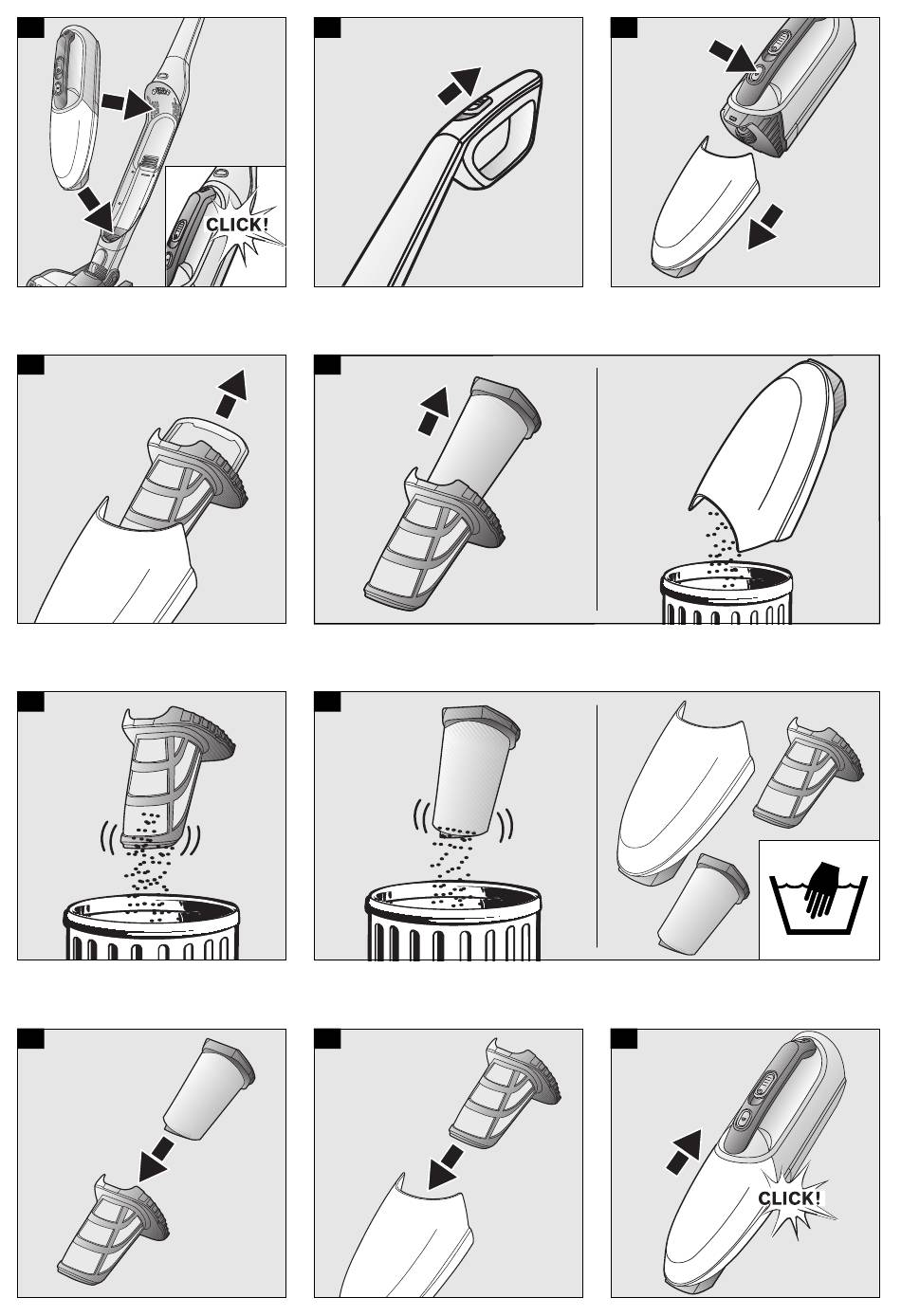 CLICK!

CLICK!