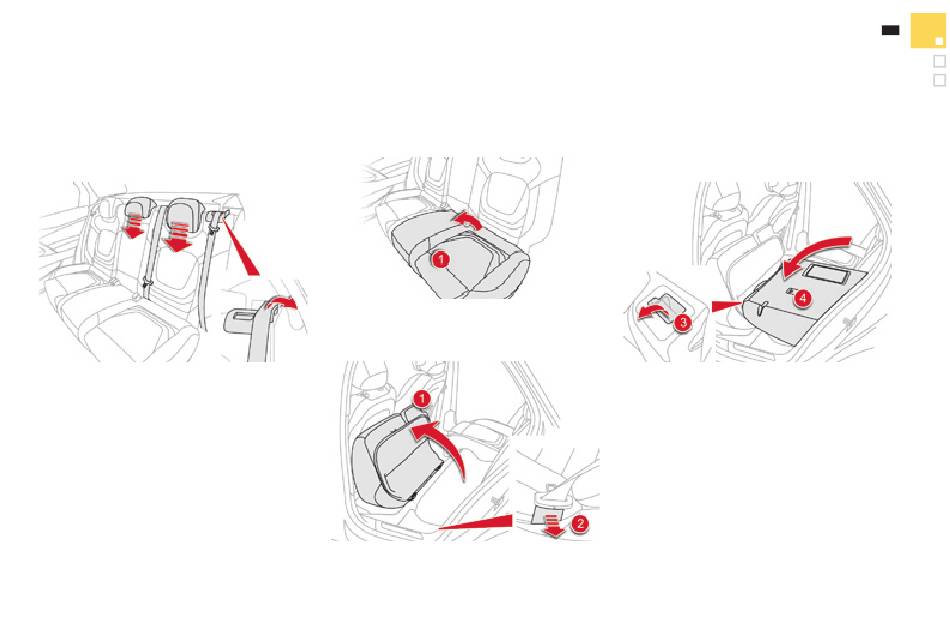 1

1

2

3

4