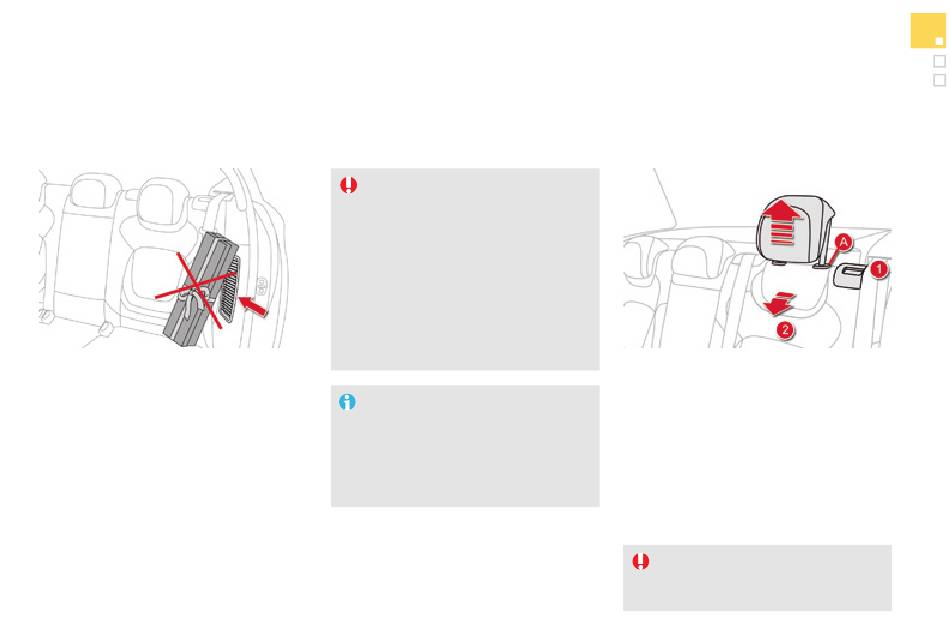 A

1

2