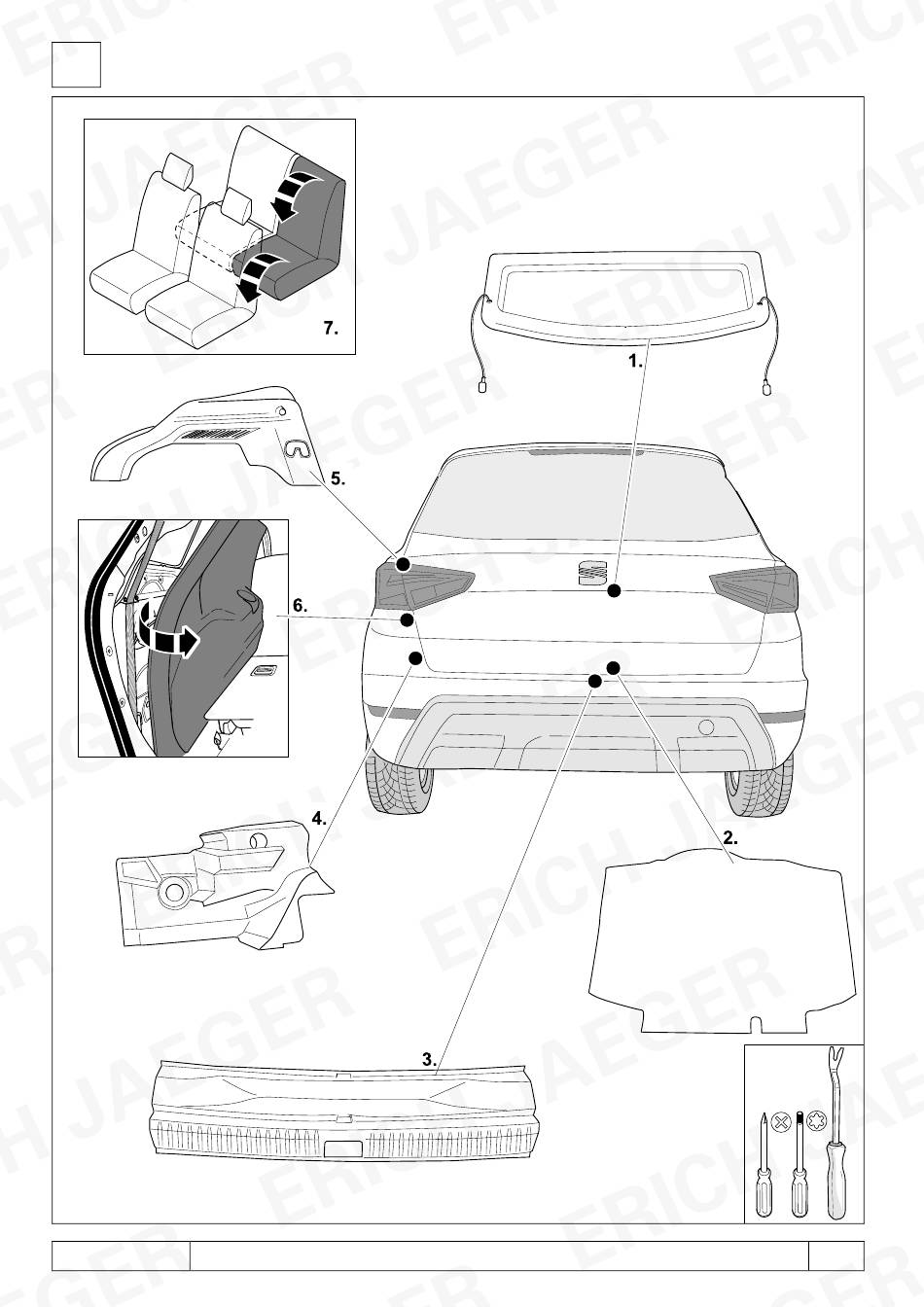 ERICH JAEGER

7.

1.

5.

6.

4.

2.

3.