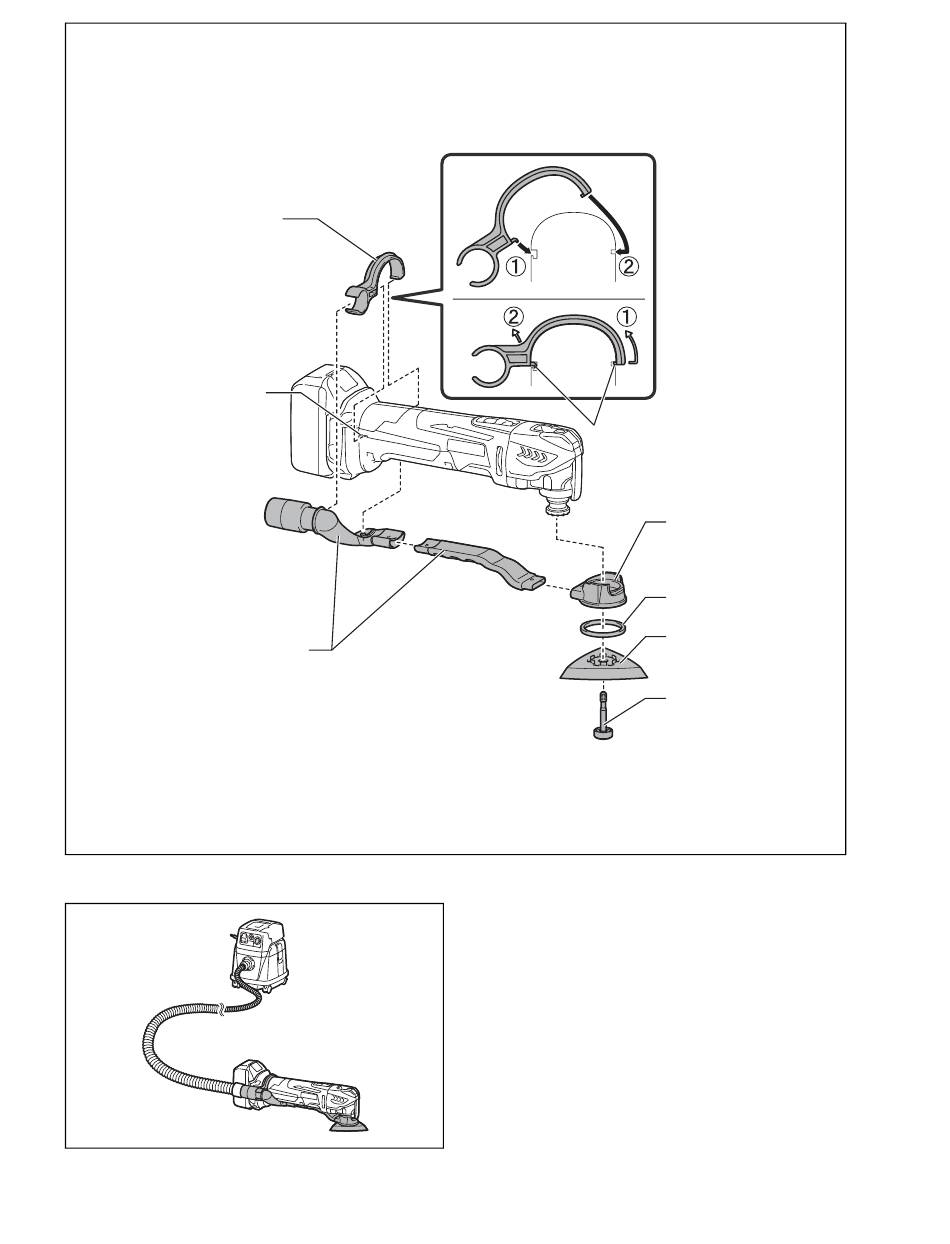 ① ②
② ①