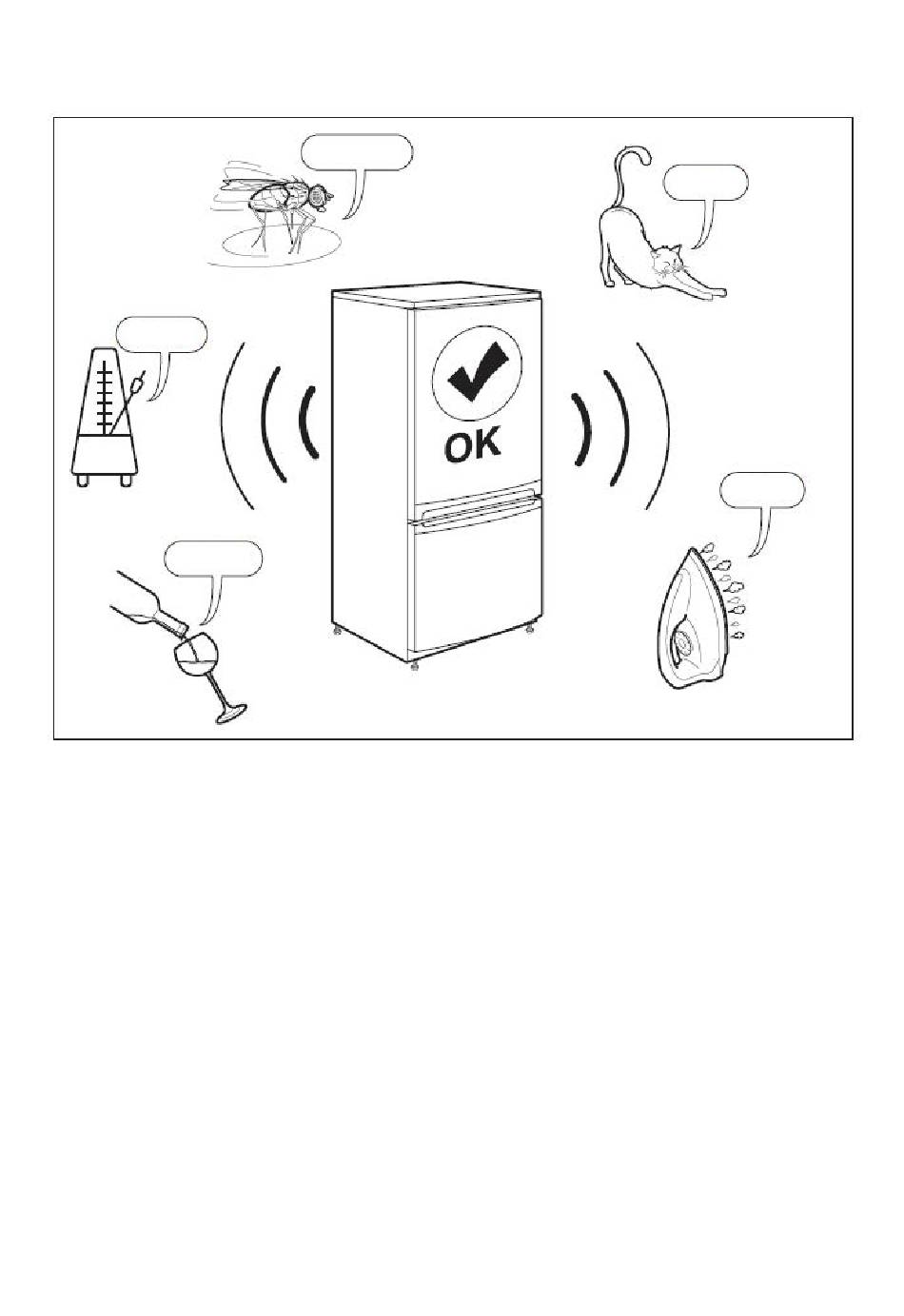 OK