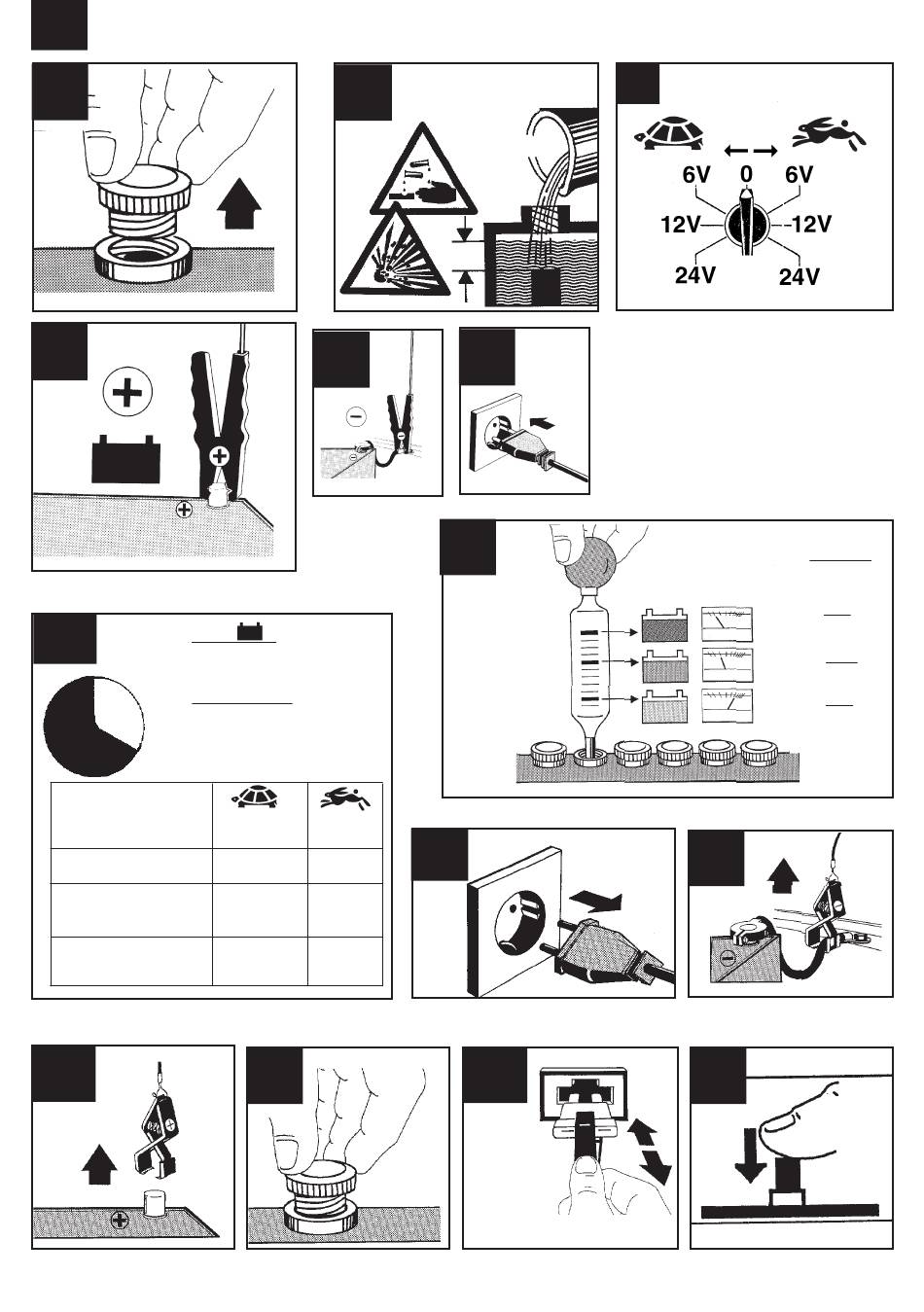 6V 0 6V
12V 12V
24V 24V