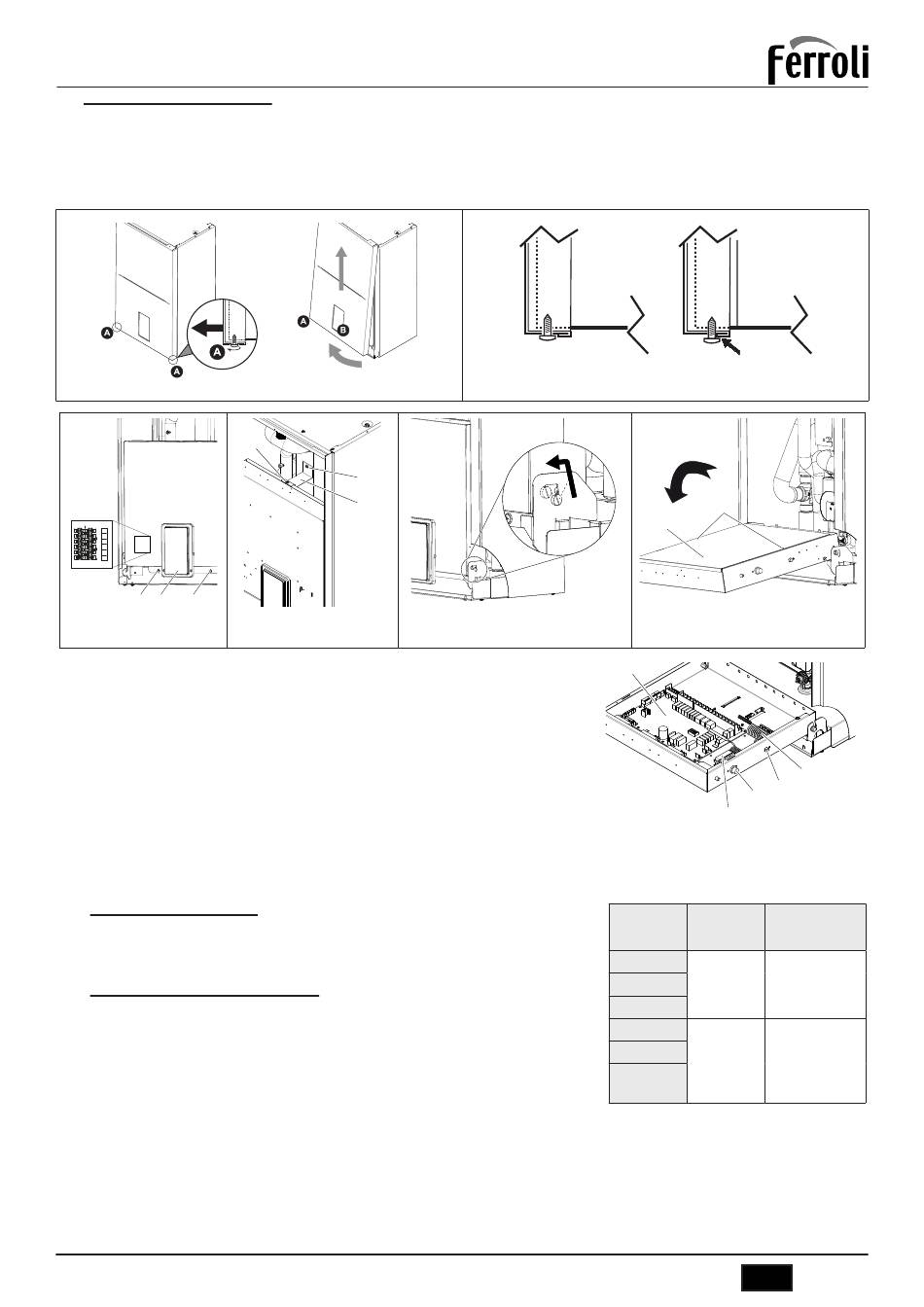 Ferroli

A

A

A

A

B