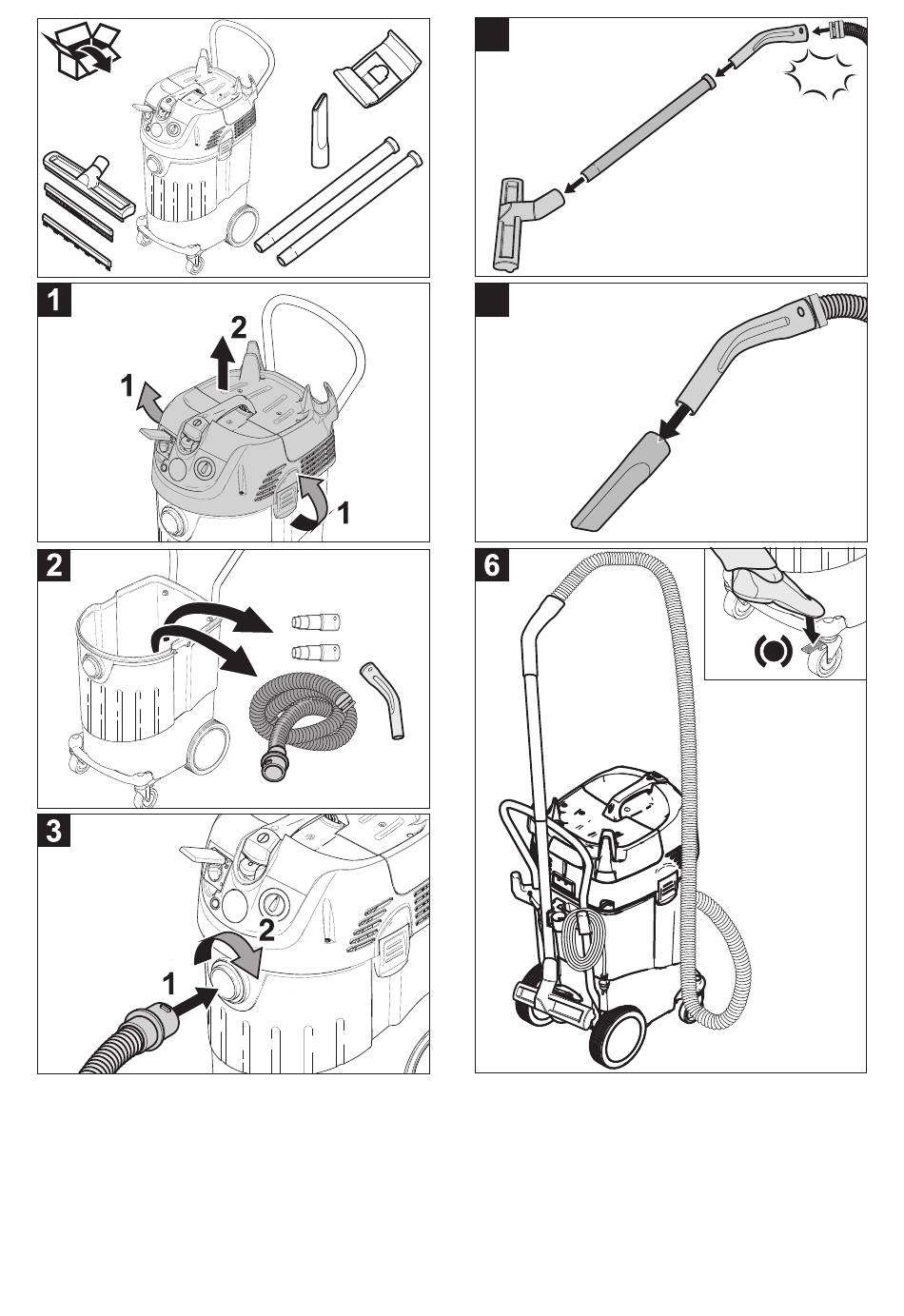 1

2

1

1

2

3

2

1

6