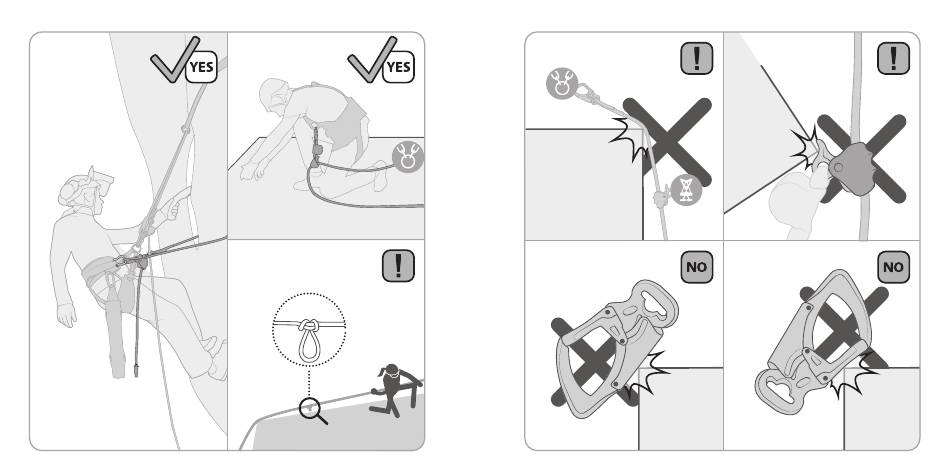 YES

YES

!

!

!

NO

NO