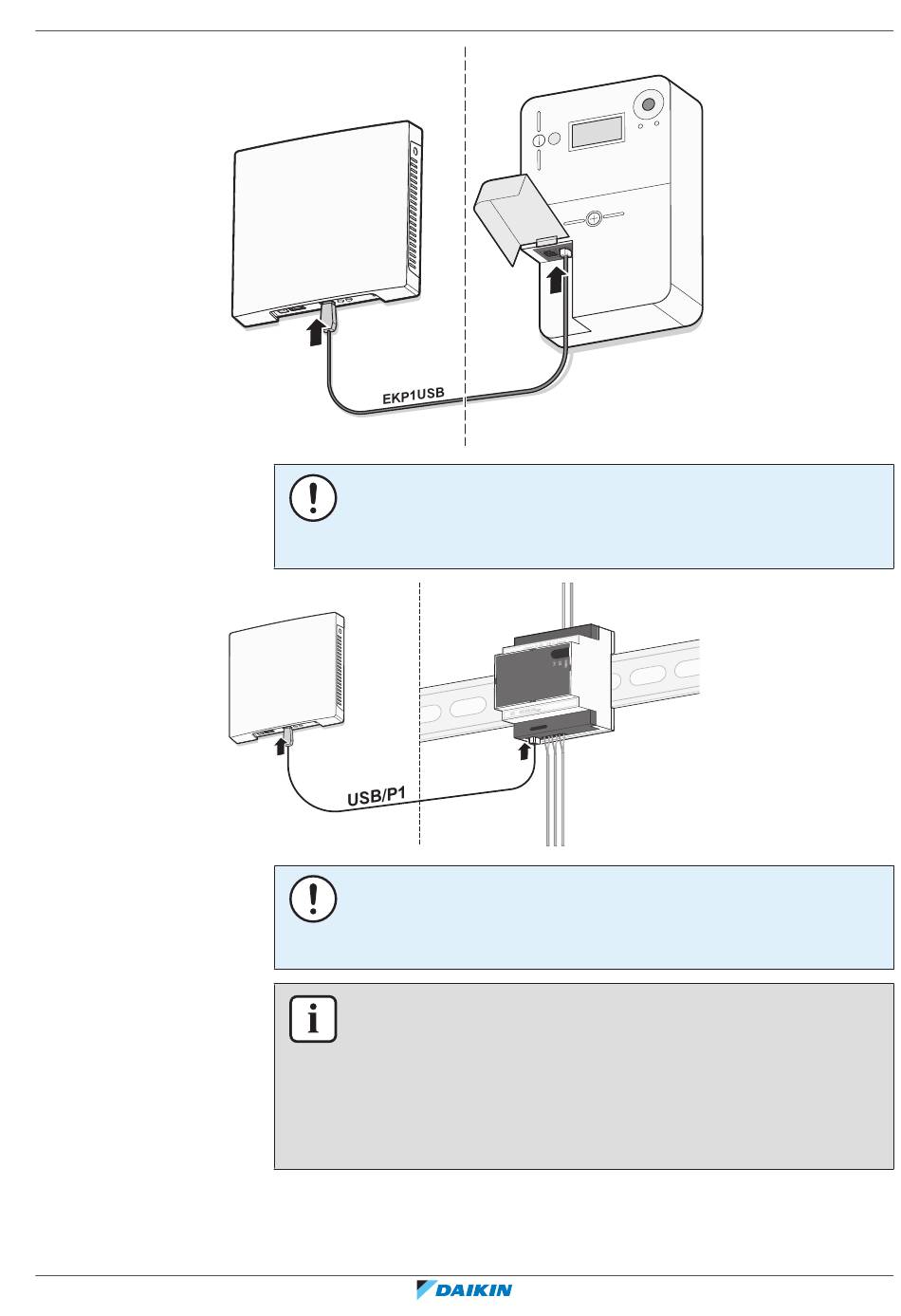 EKP1USB

USB/P1

DAIKIN