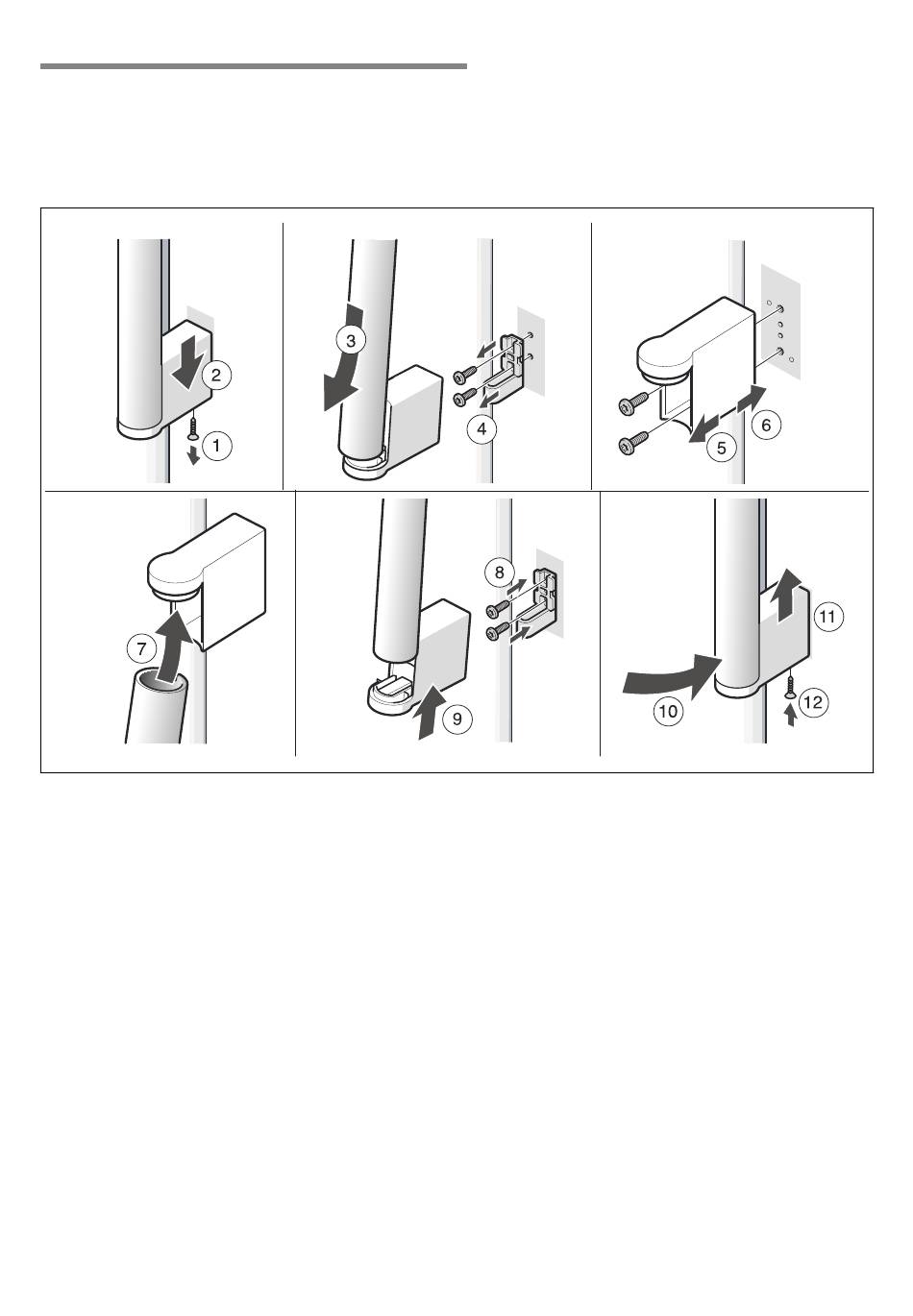 2
1
3
4
6
5
7
8
9
11
10
12