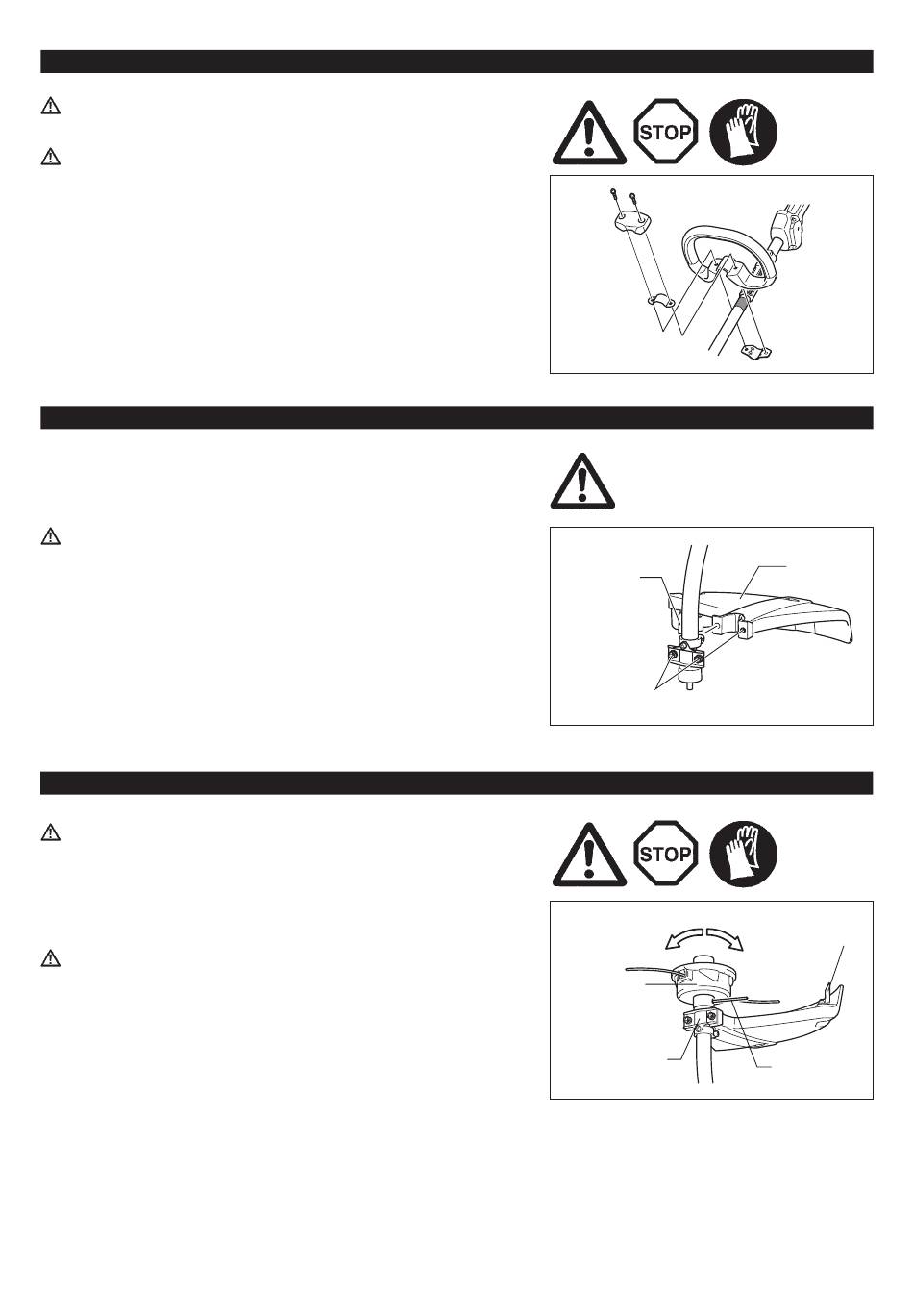 STOP

STOP