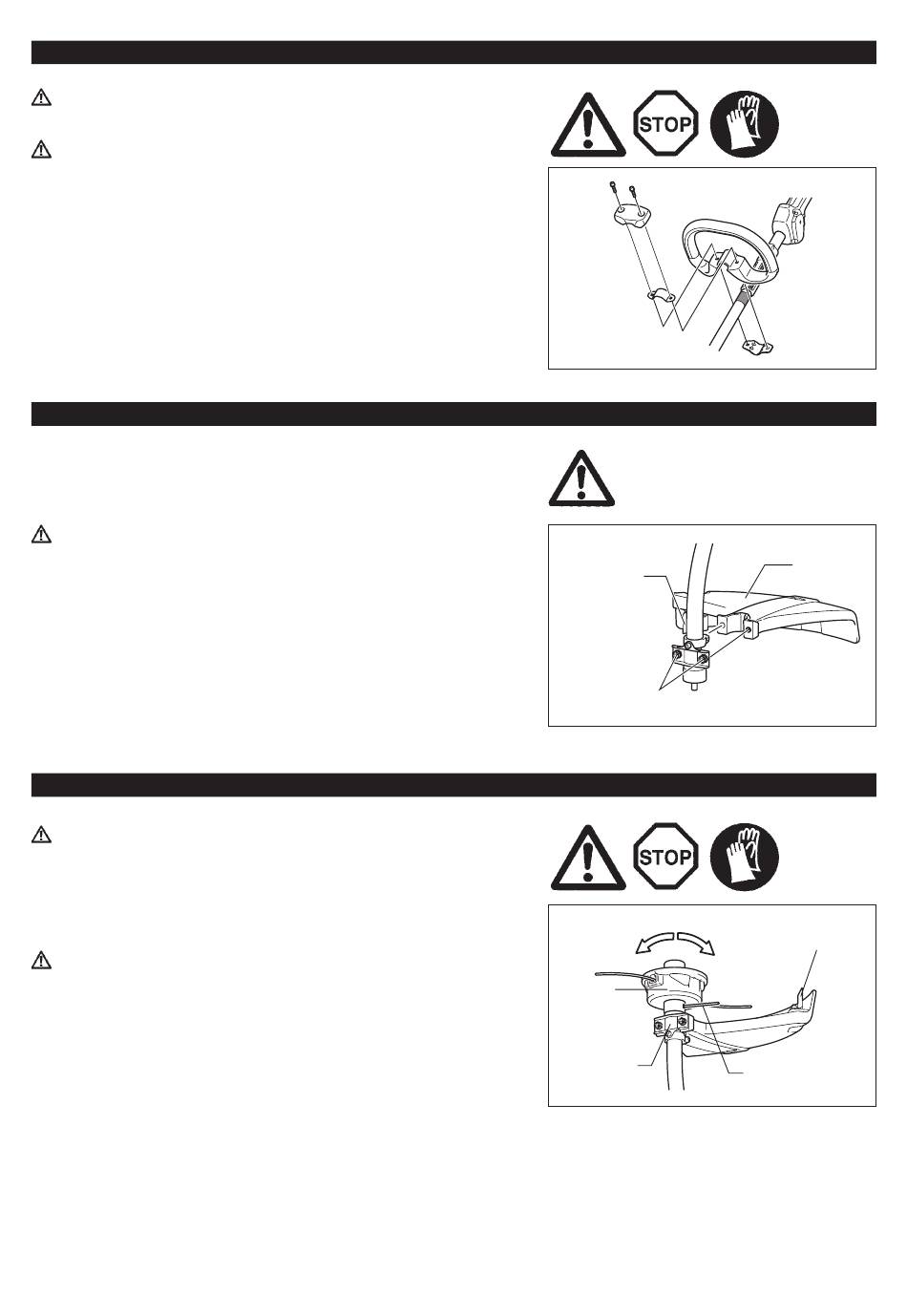 STOP

STOP