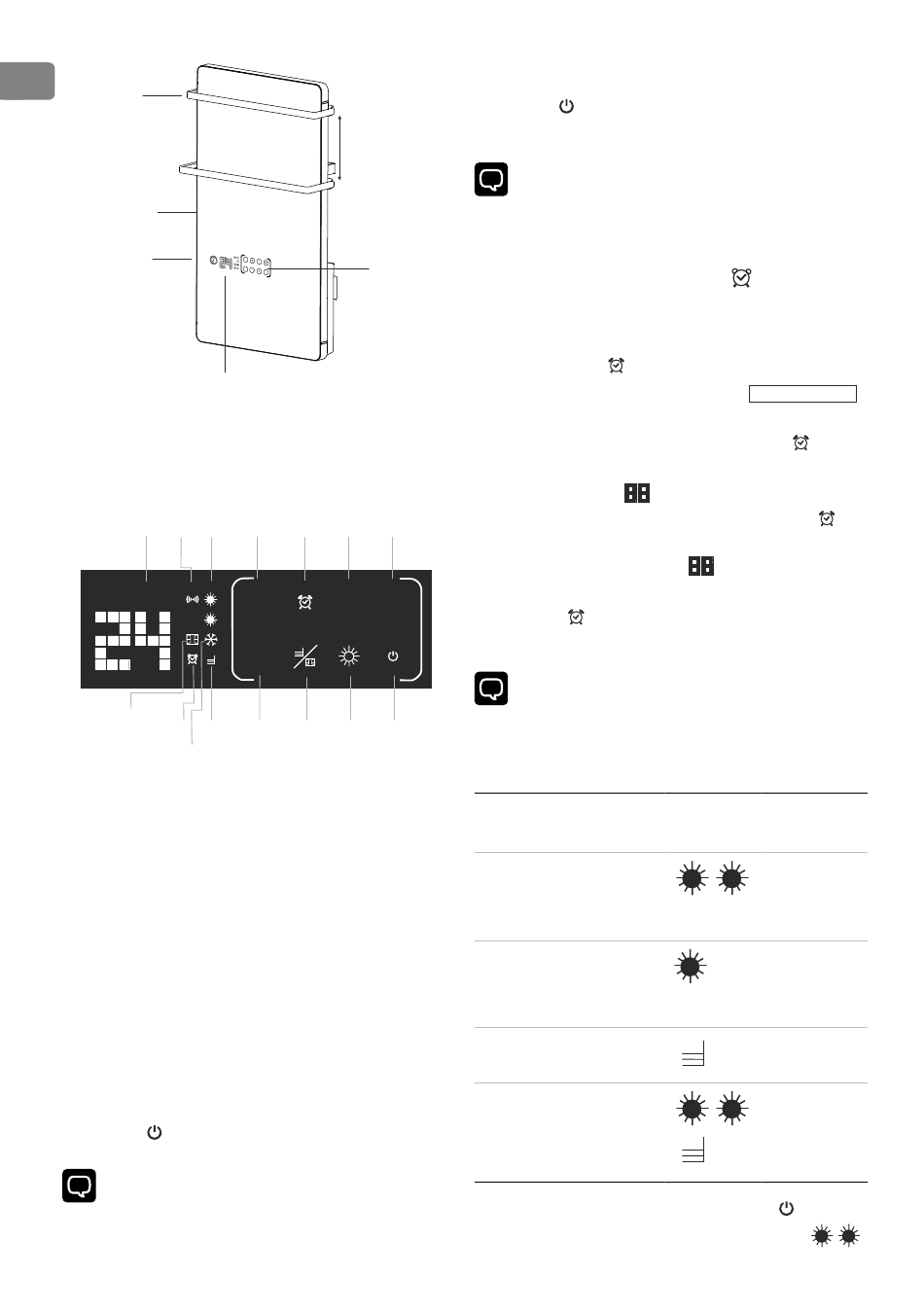 24