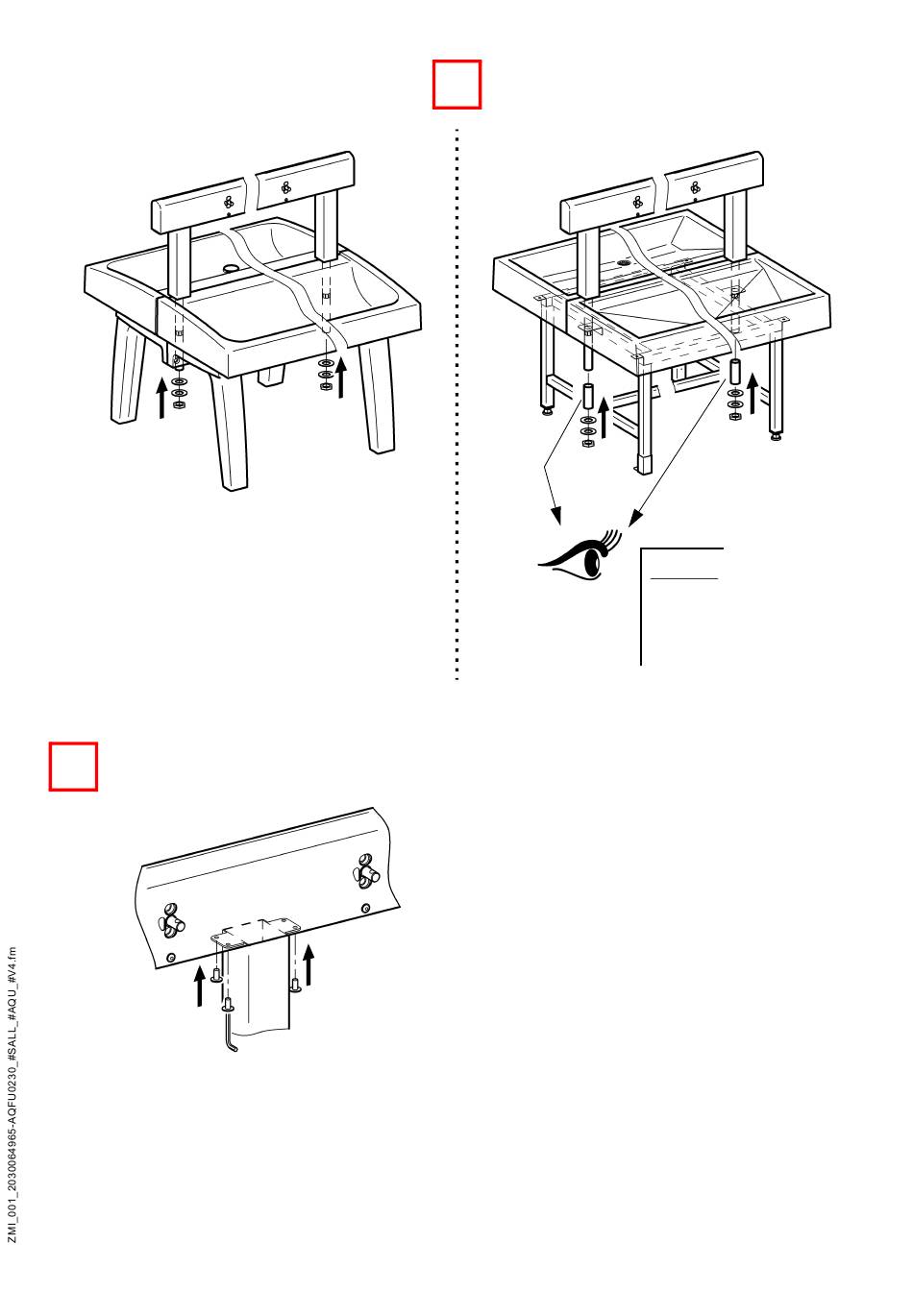 ZMI_001_2030064965-AQFU0230_#SALL_#AQU_#V4.fm