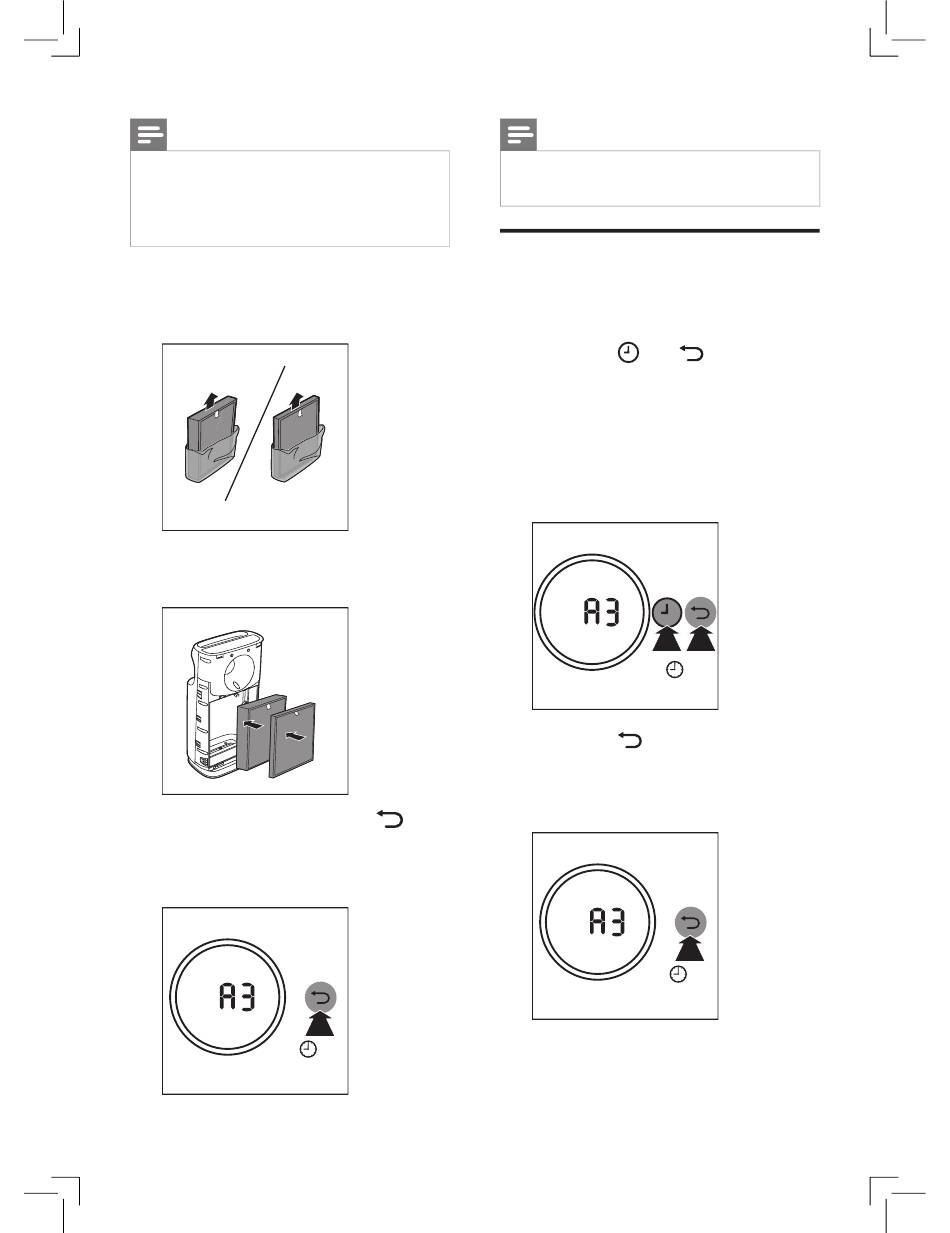 A3

A3

A3