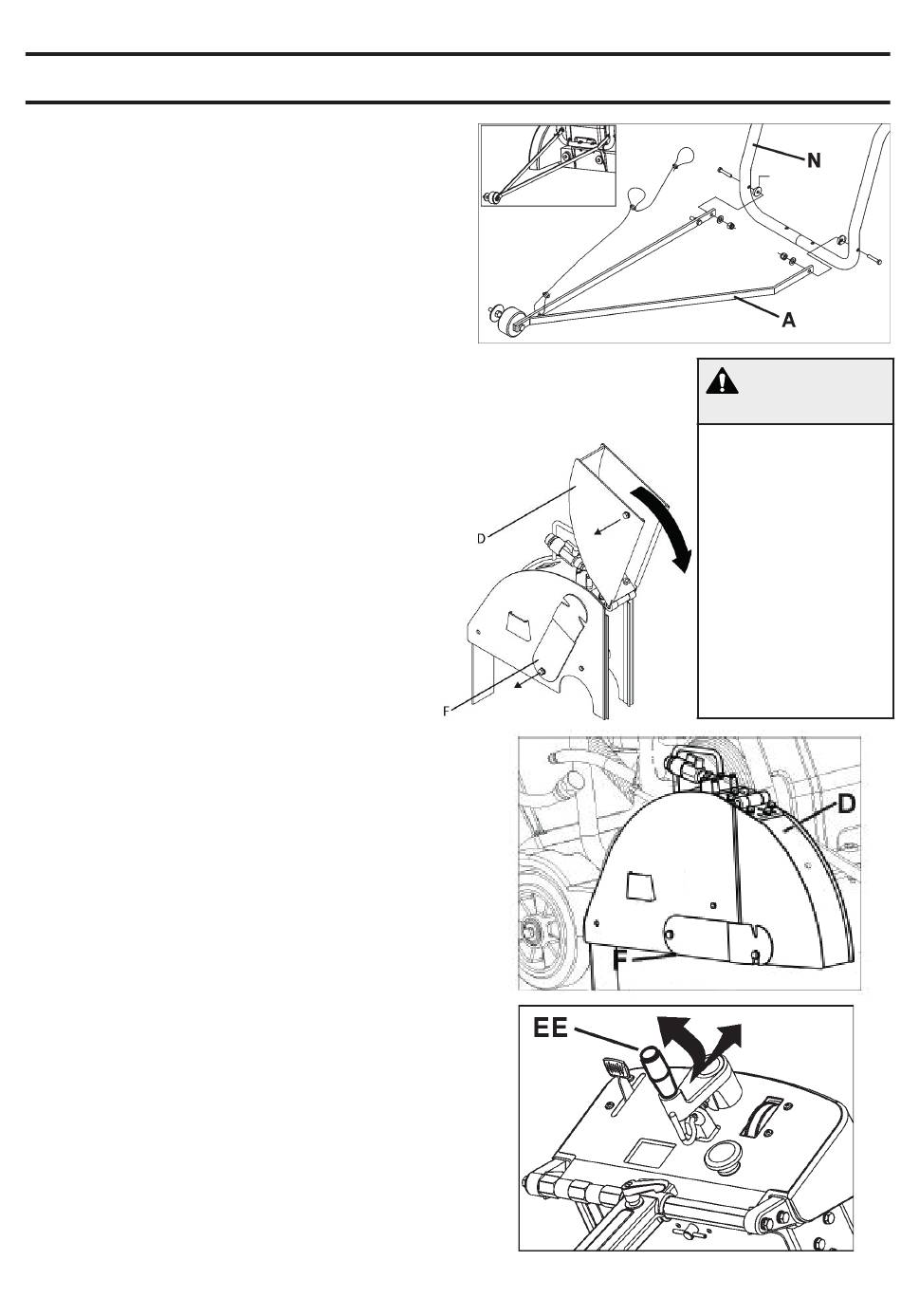 N

A

D

F

D

F

EE