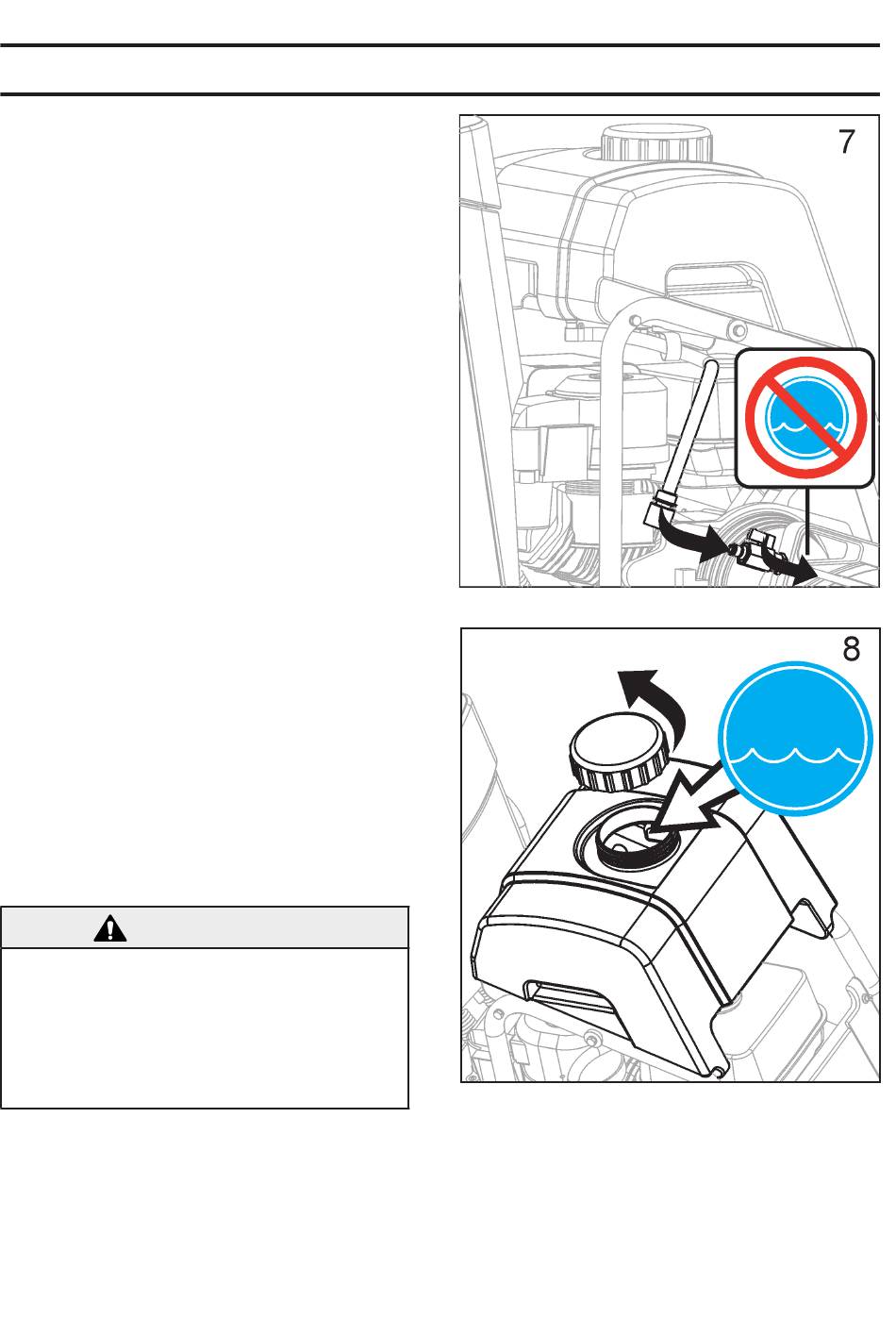 7

8