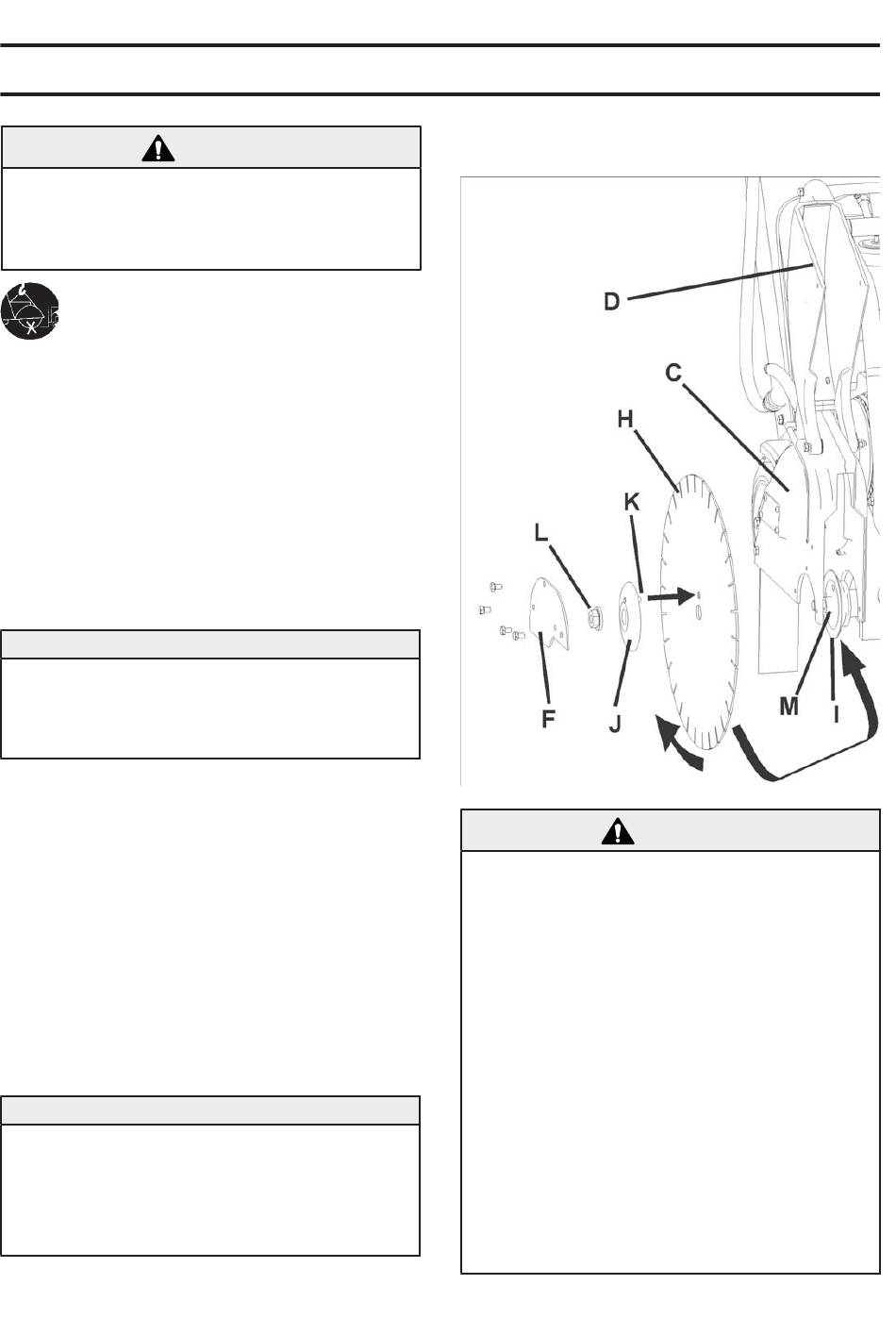 D

C

H

K

L

F

J

M

I