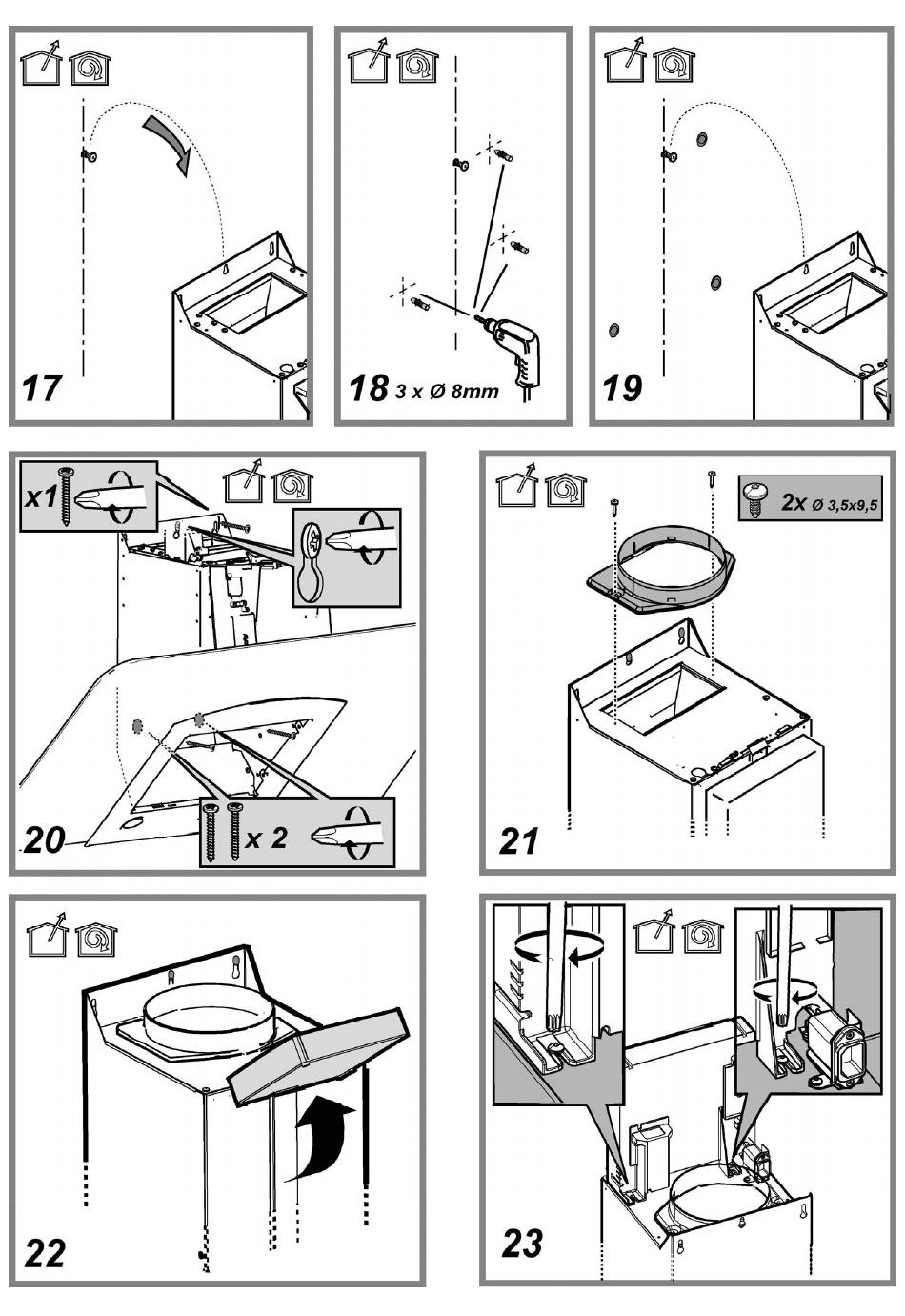 17

18 3 x Ø 8mm

19

x1

x 2

20

2x Ø 3,5x9,5

21

22

23