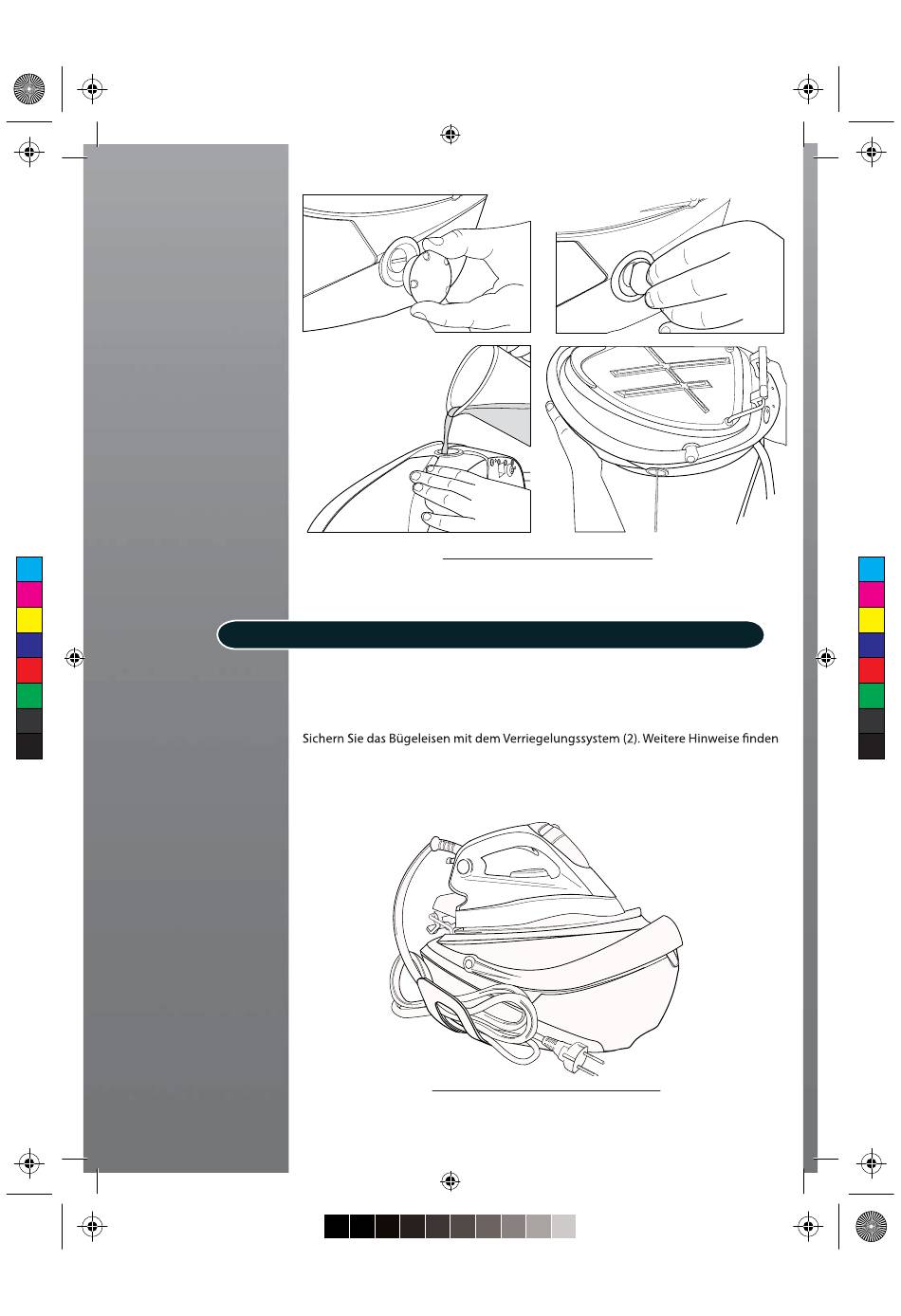 Sichern Sie das Bügeleisen mit dem Verriegelungssystem (2). Weitere Hinweise finden