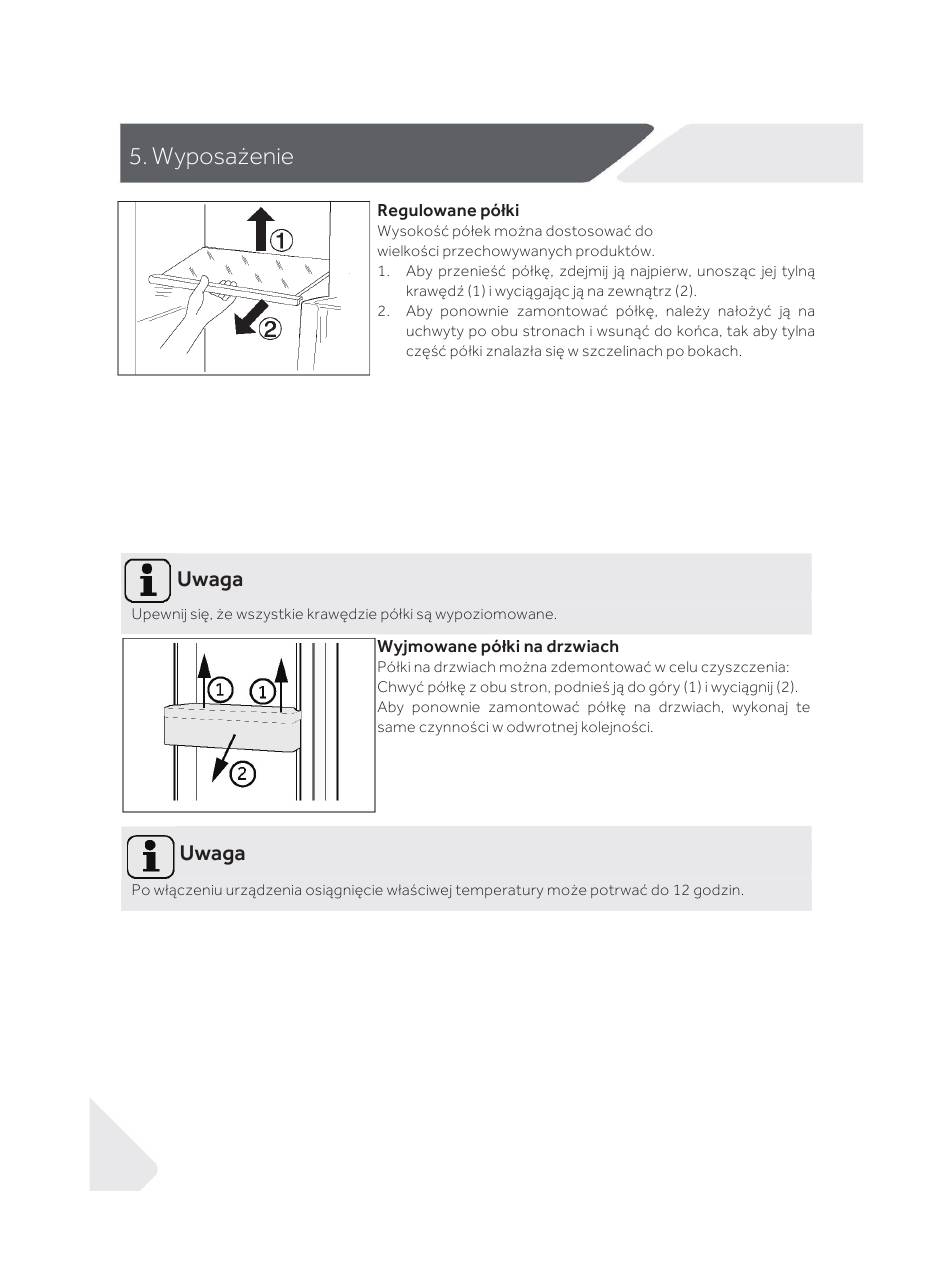 5. Wyposażenie

①
②

Regulowane półki
Wysokość półek można dostosować do wielkości przechowywanych produktów.
1. Aby przenieść półkę, zdejmij ją najpierw, unosząc jej tylną krawędź (1) i wyciągając ją na zewnątrz (2).
2. Aby ponownie zamontować półkę, należy nałożyć ją na uchwyty po obu stronach i wsunąć do końca, tak aby tylna część półki znalazła się w szczelinach po bokach.

Uwaga
Upewnij się, że wszystkie krawędzie półki są wypoziomowane.

1
1
2

Wyjmowane półki na drzwiach
Półki na drzwiach można zdemontować w celu czyszczenia: Chwyć półkę z obu stron, podnieś ją do góry (1) i wyciągnij (2). Aby ponownie zamontować półkę na drzwiach, wykonaj te same czynności w odwrotnej kolejności.

Uwaga
Po włączeniu urządzenia osiągnięcie właściwej temperatury może potrwać do 12 godzin.