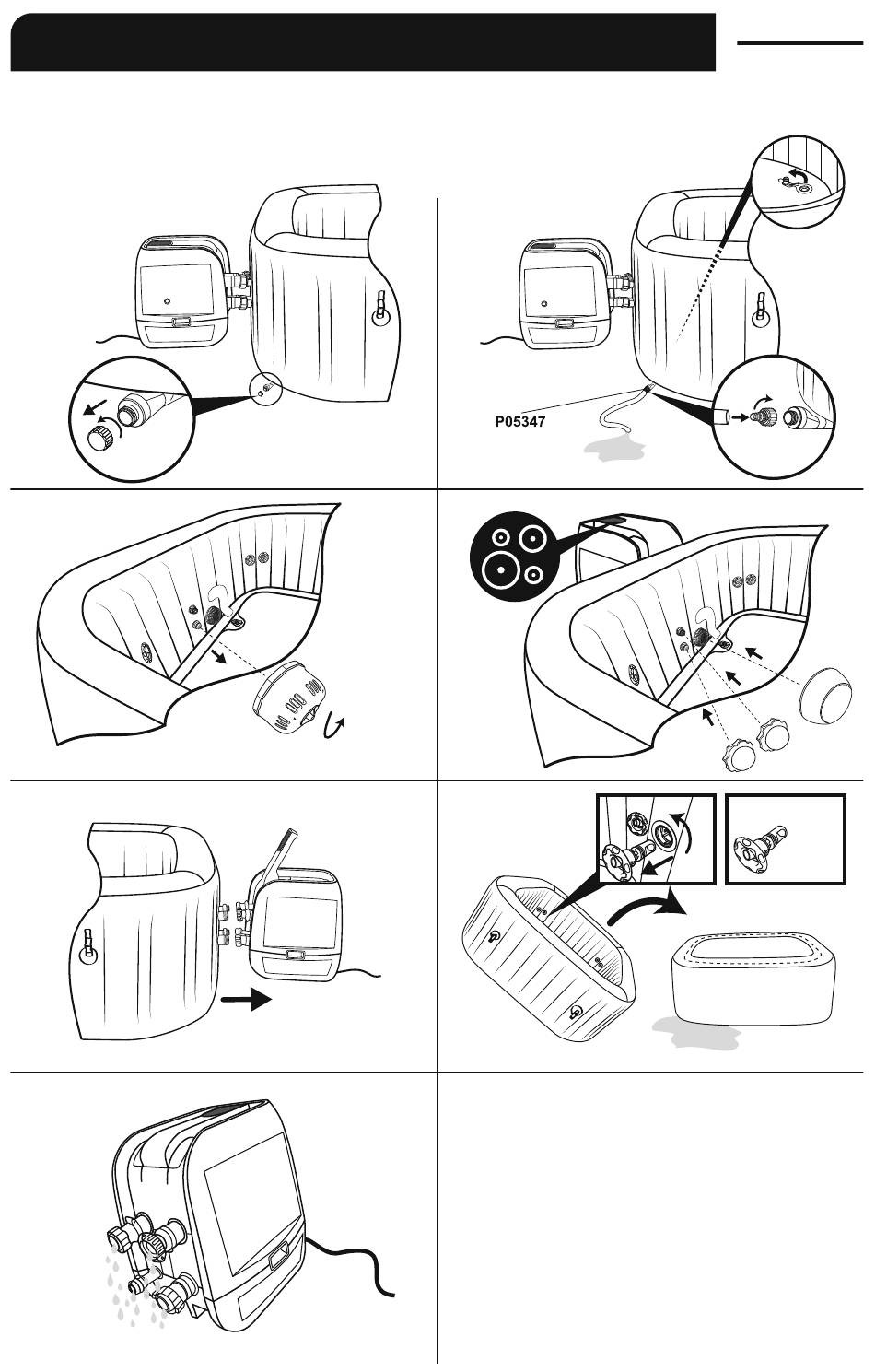 P05347