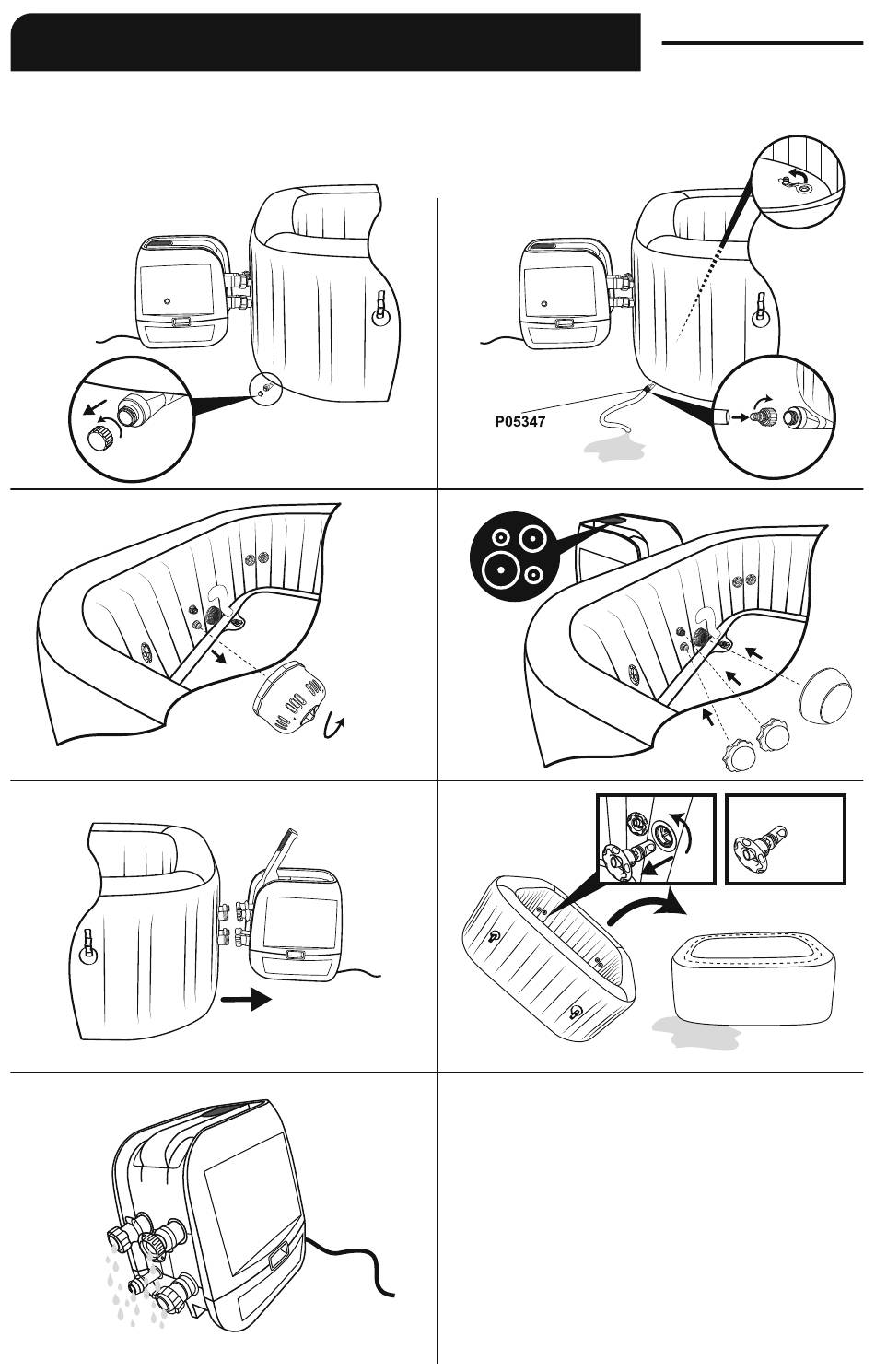 P05347