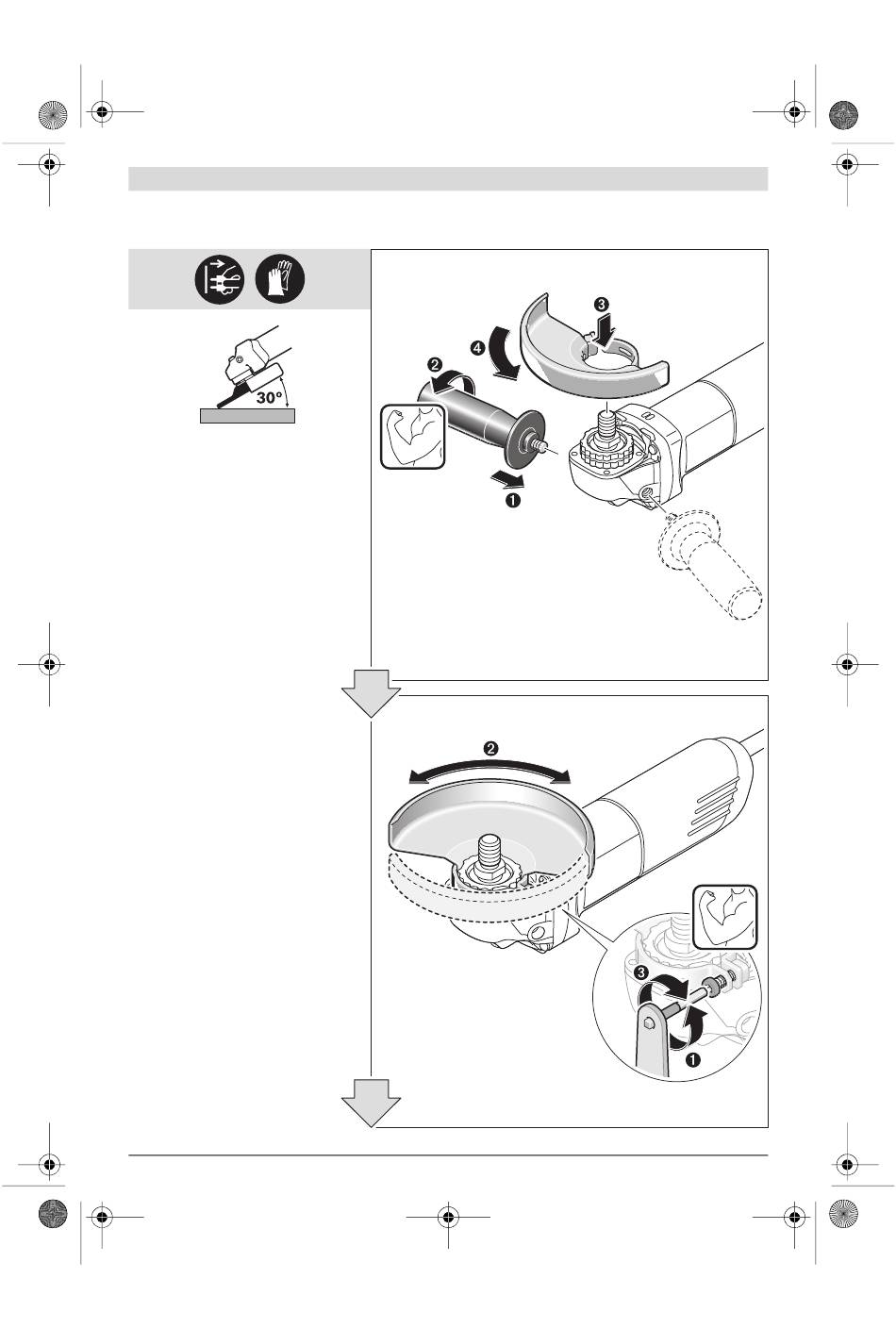 30°

❸
❹
❷
❶

❷
❸
❶