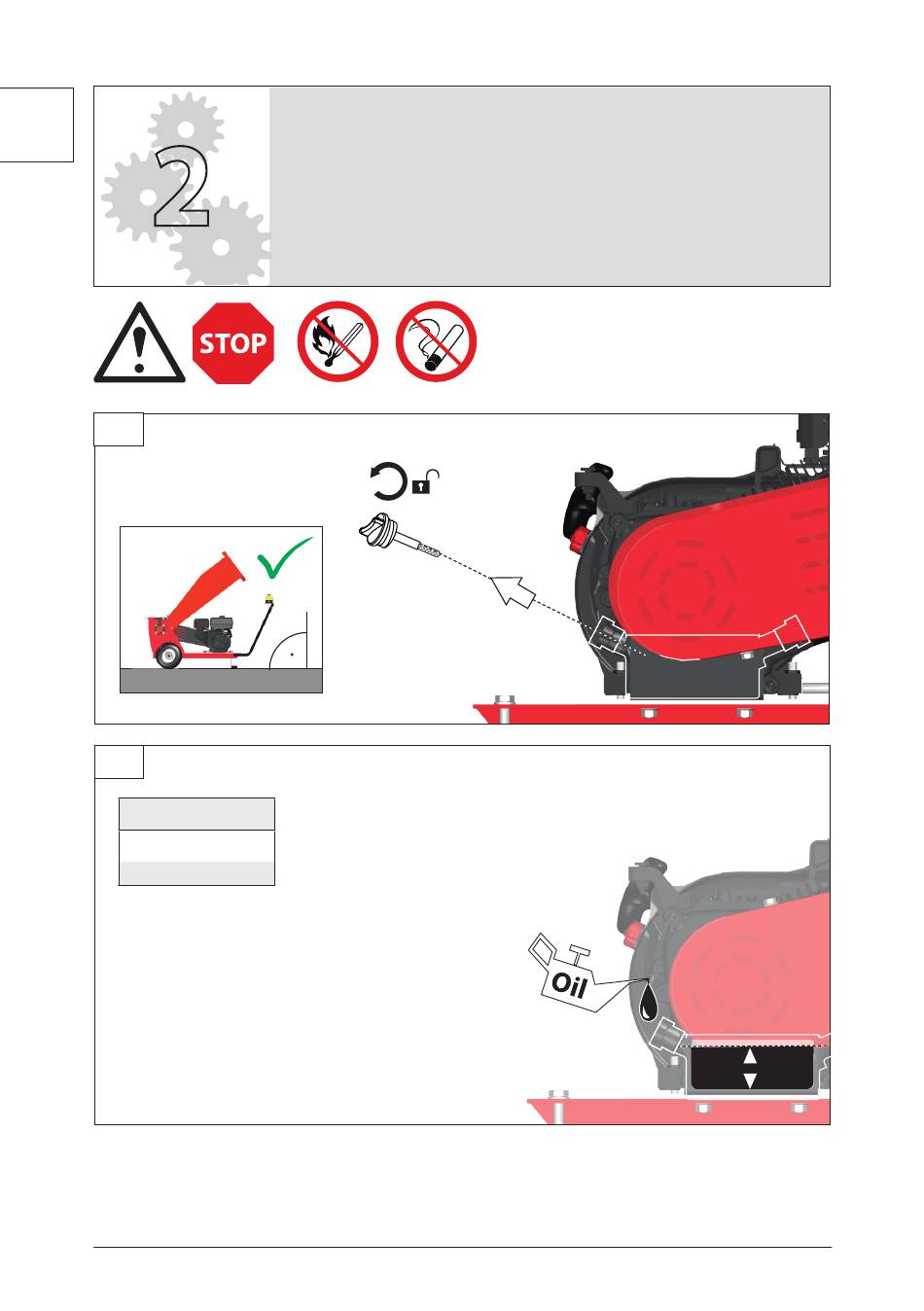 2

STOP

Oil