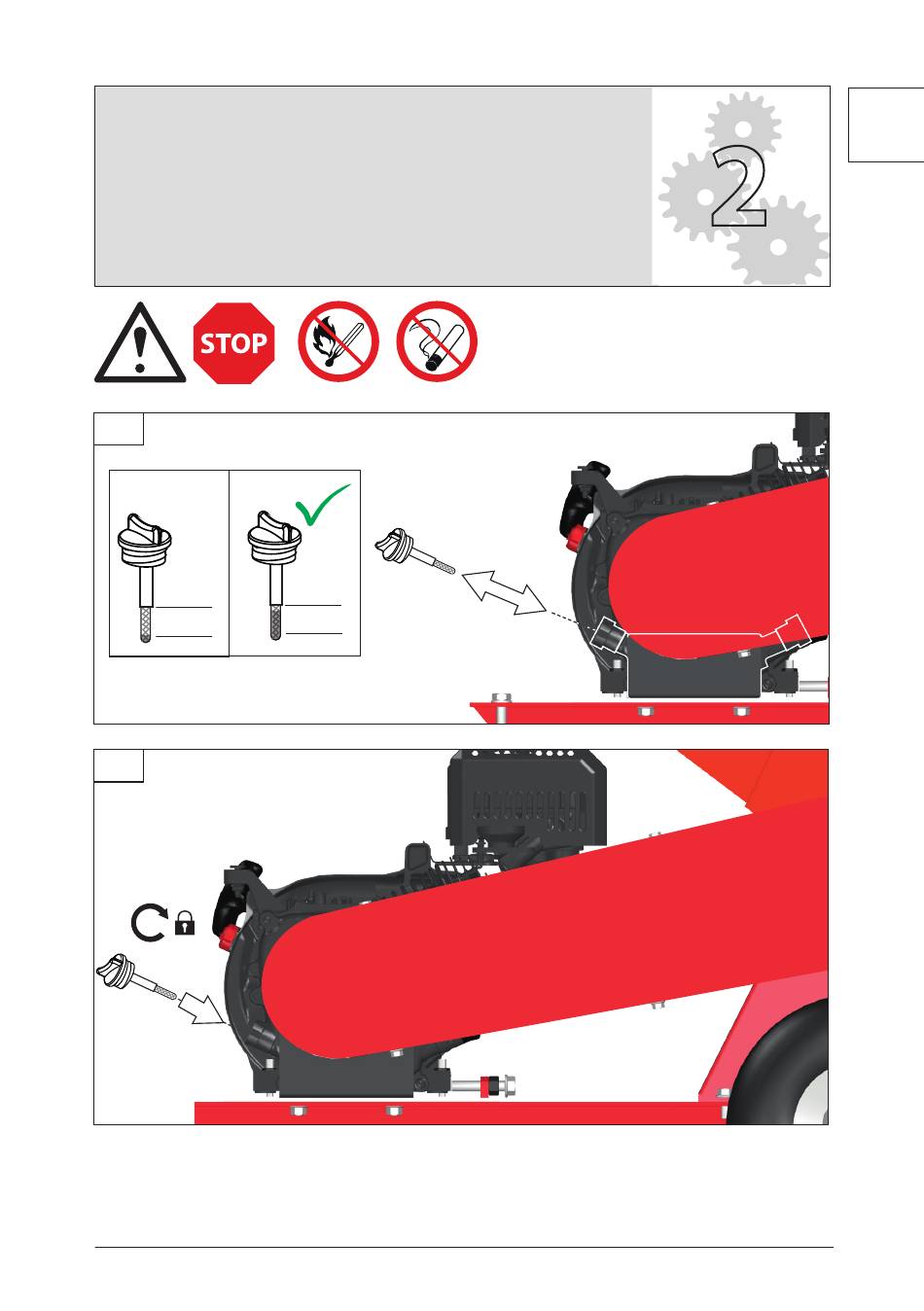 2

STOP