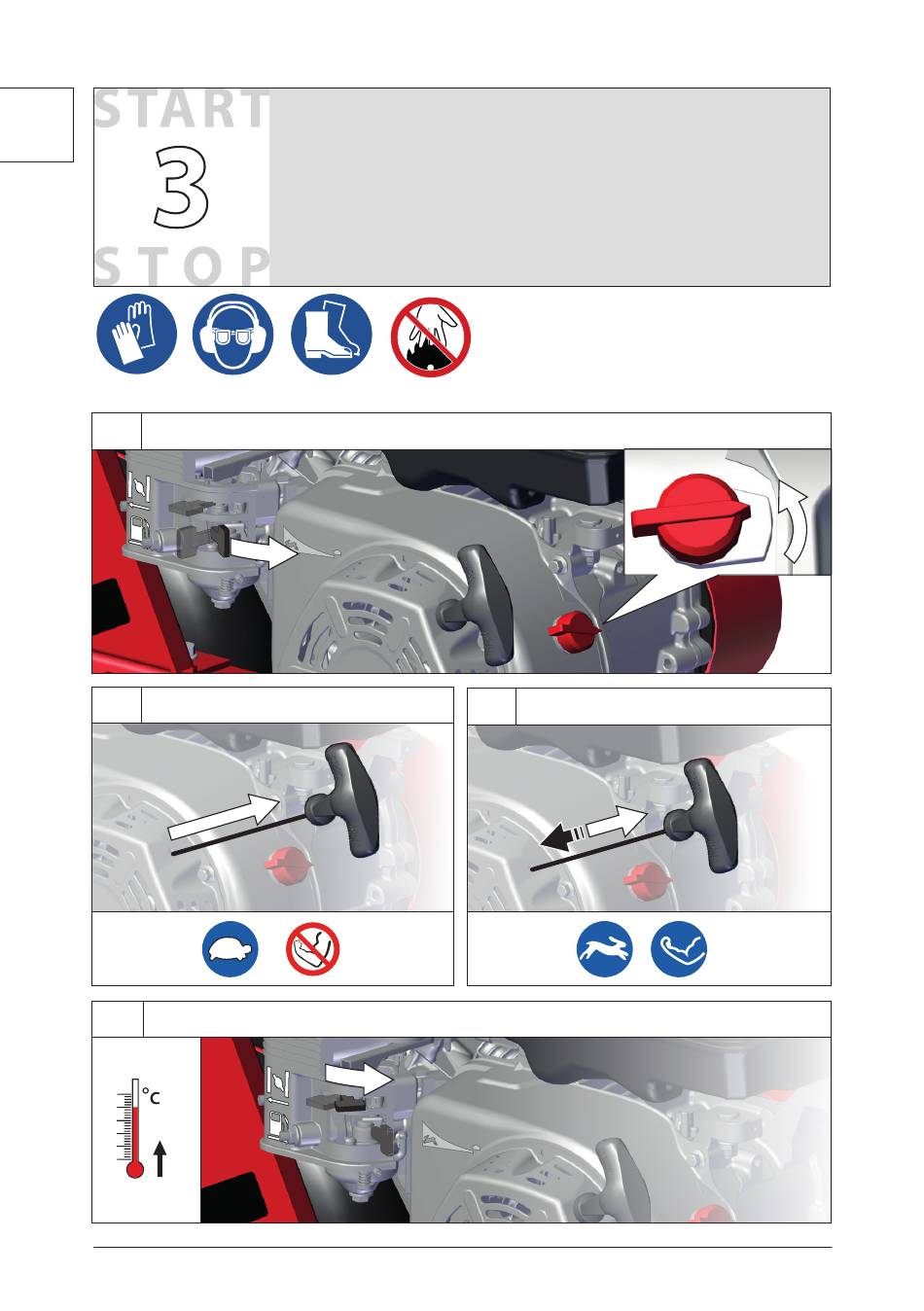 START
3
STOP

°C