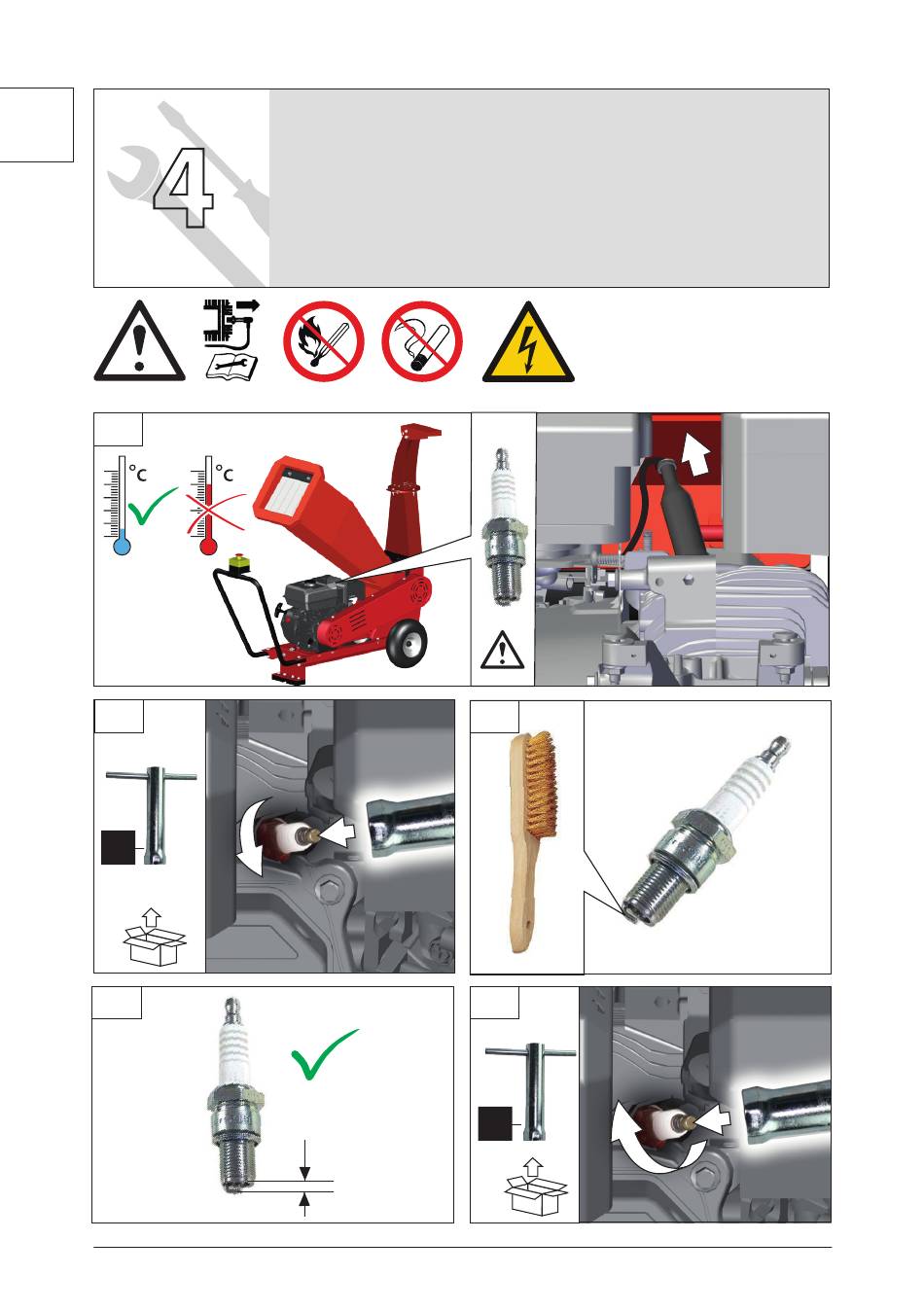 4

°C

°C