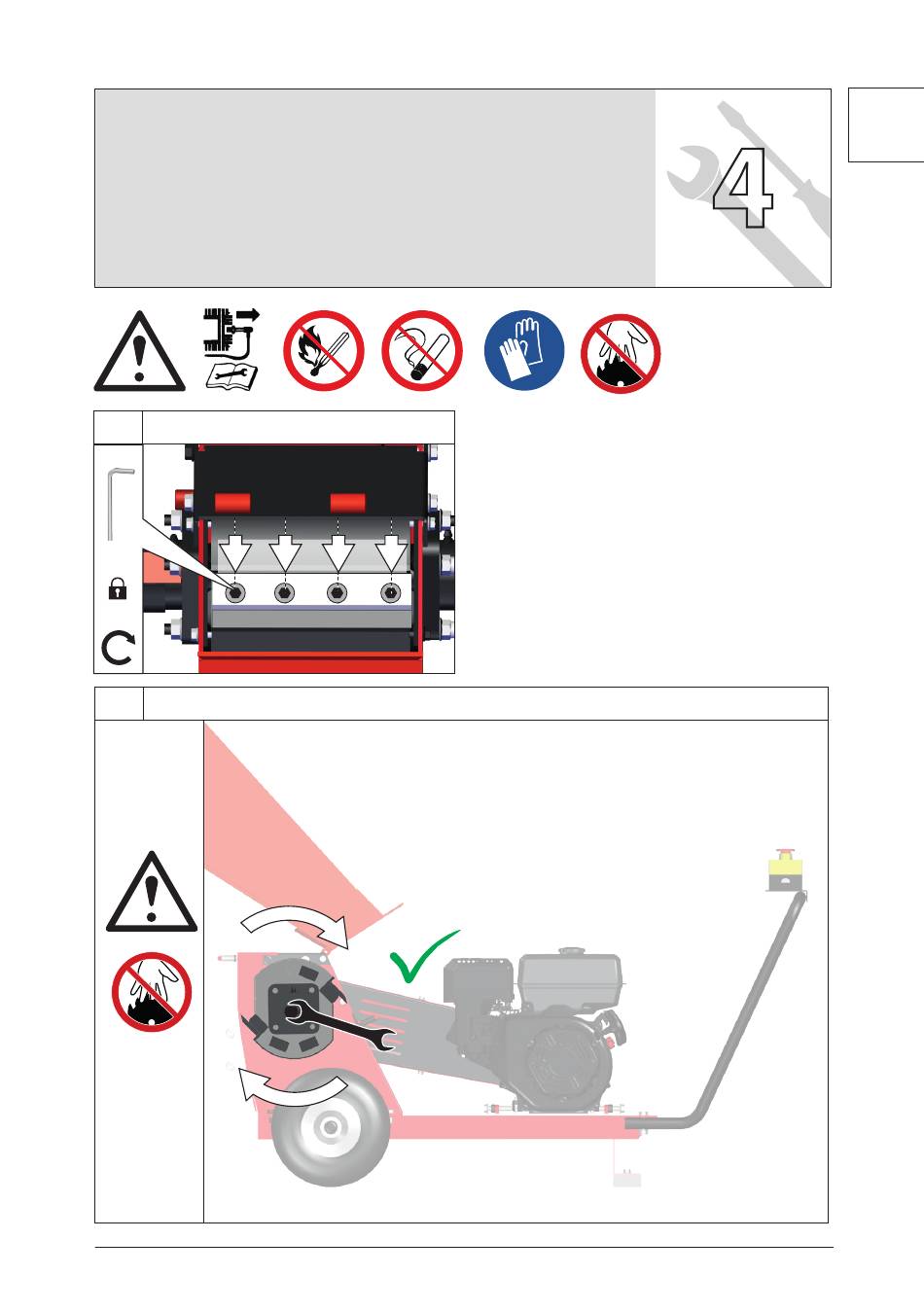 4