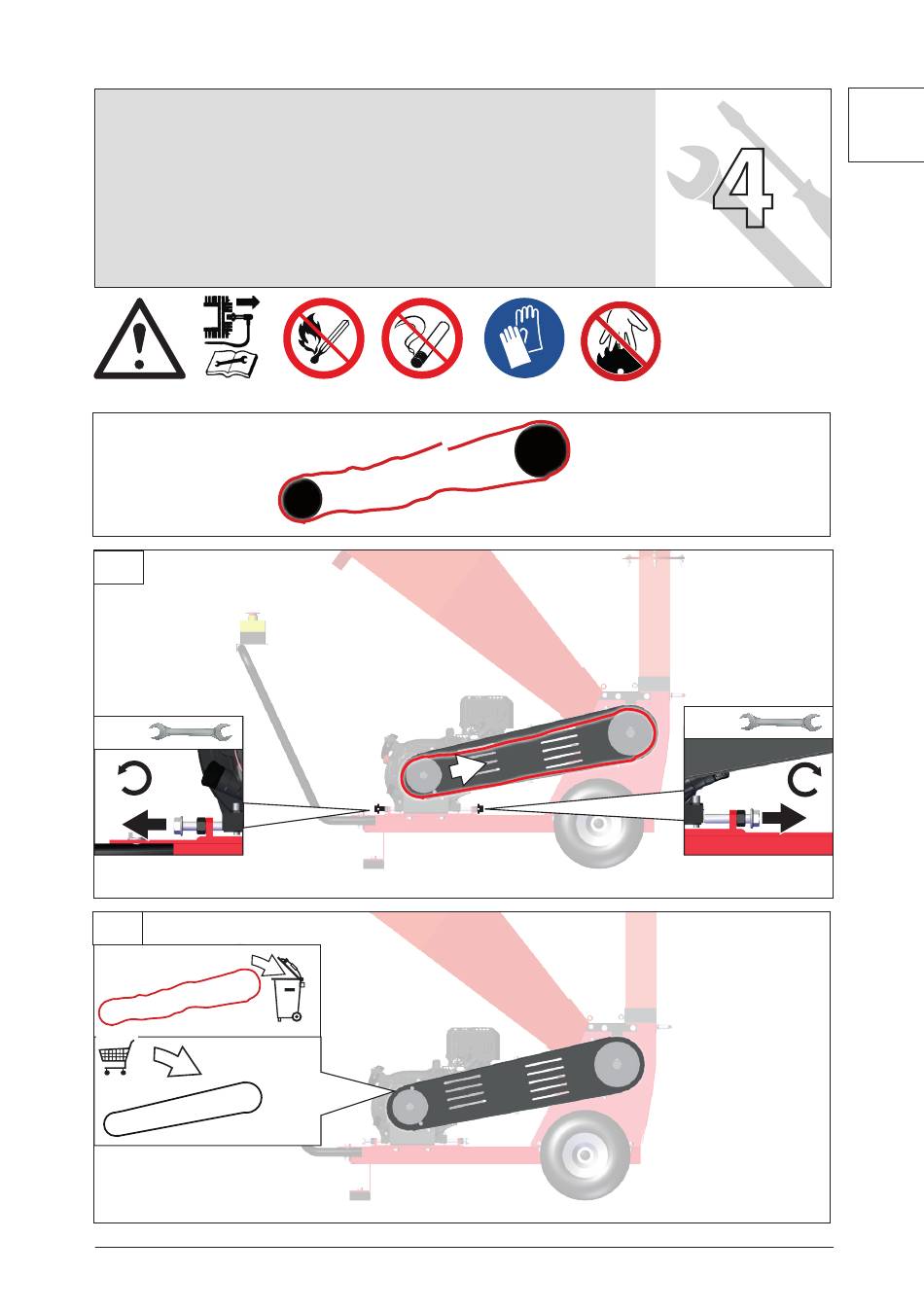 4