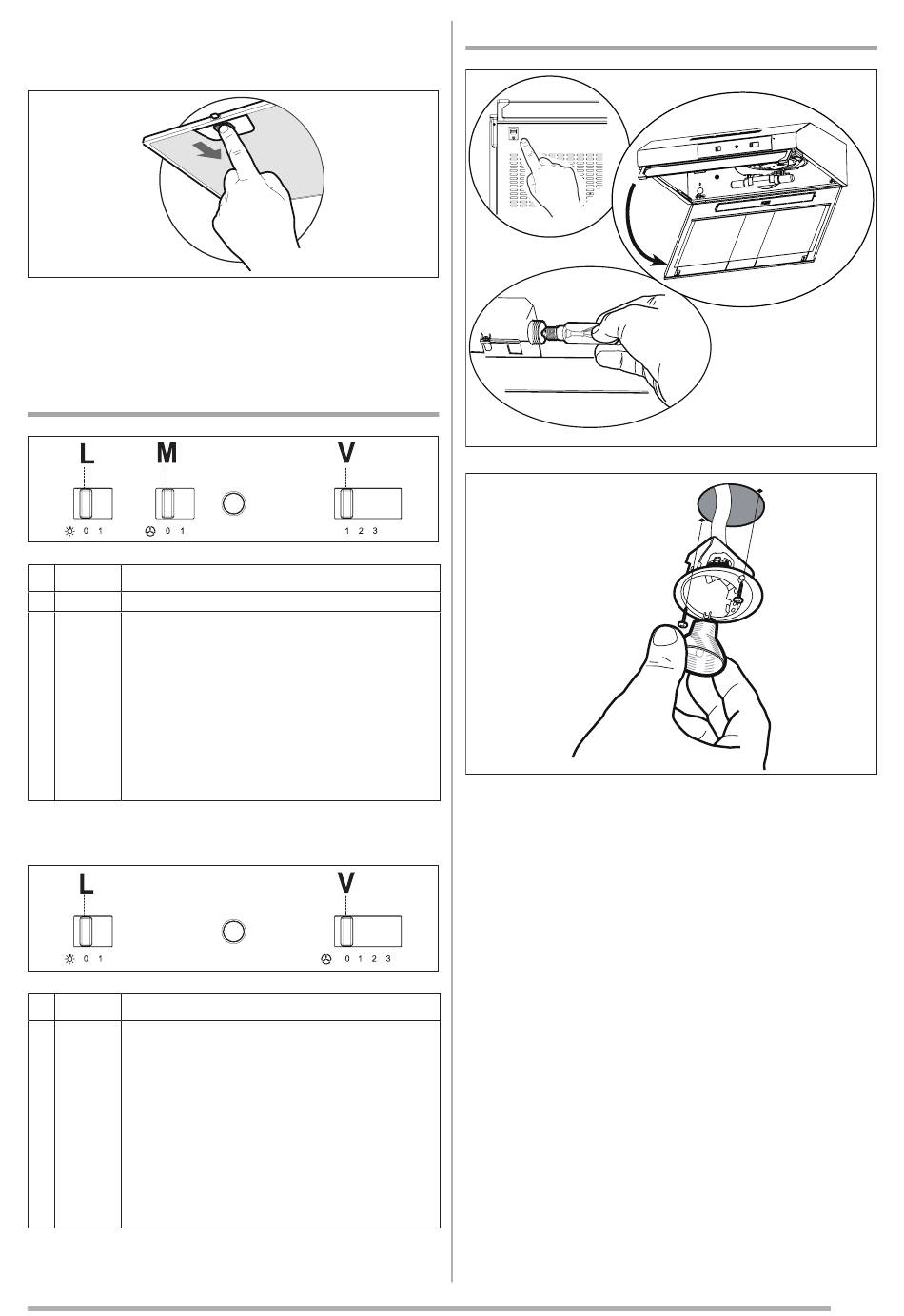 L M V

0 1 0 1 1 2 3

L V

0 1 0 1 2 3