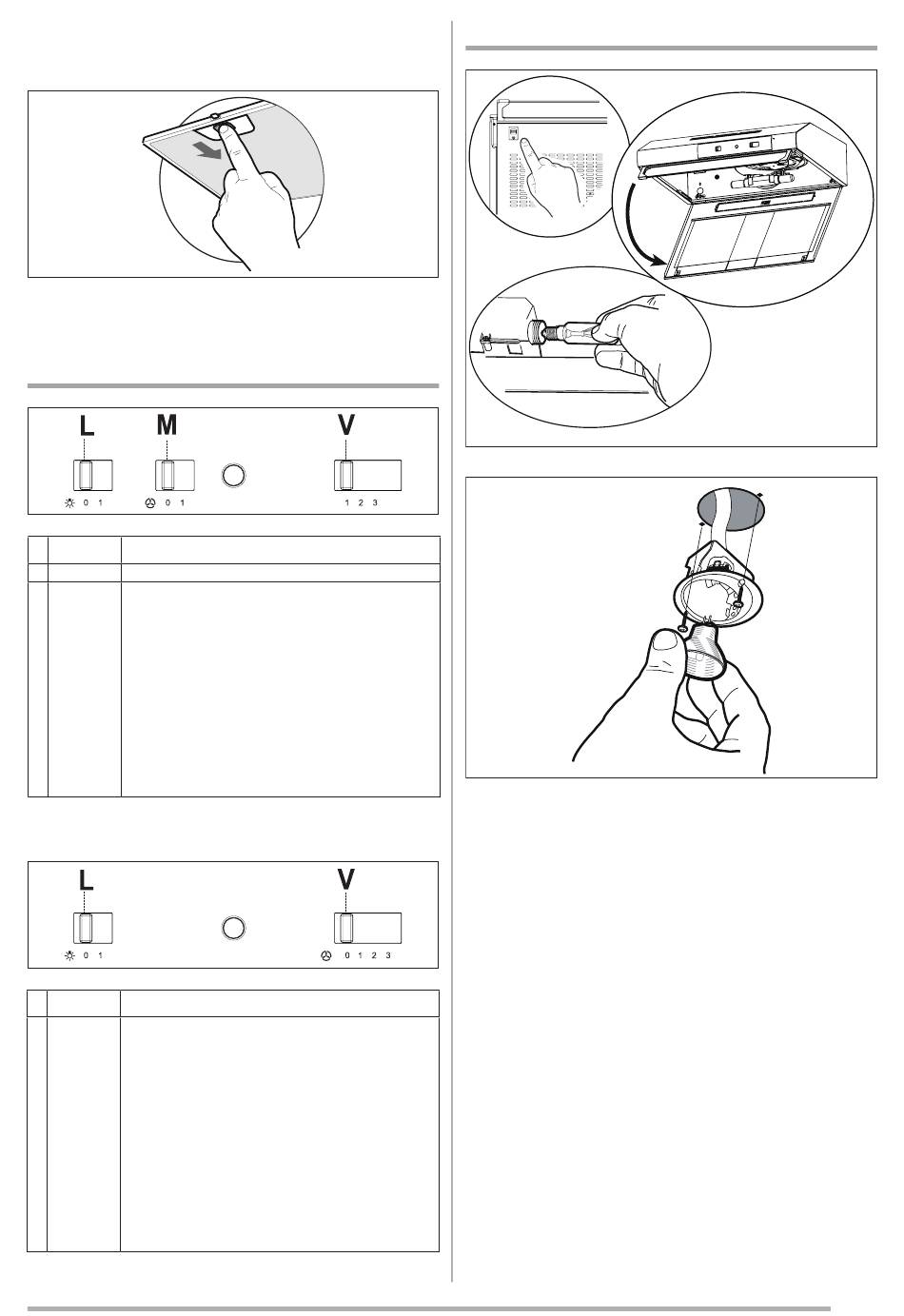 L M V

0 1 0 1 1 2 3

L V

0 1 0 1 2 3