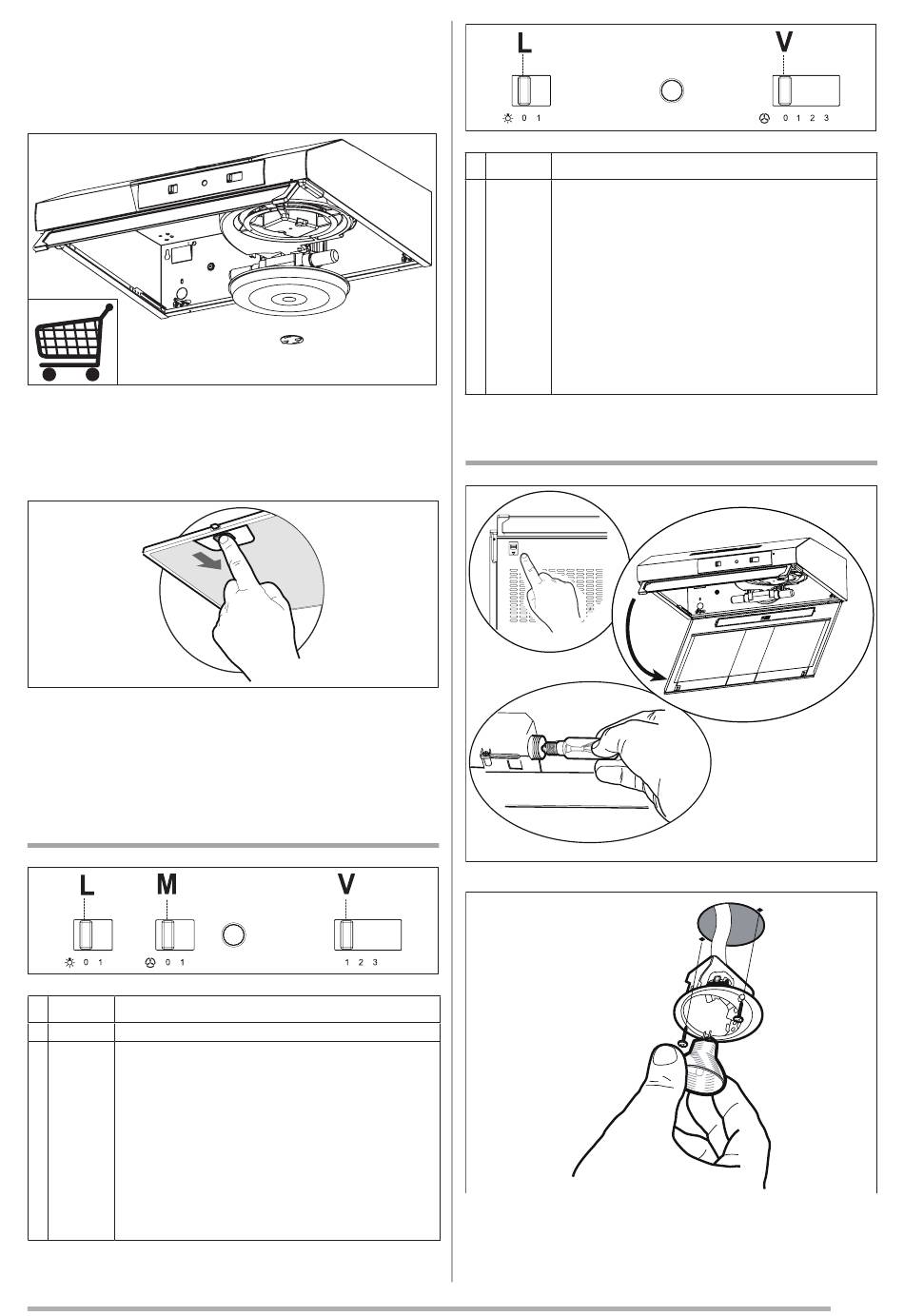 L

V

0 1

0 1 2 3

L

M

V

0 1

0 1

1 2 3