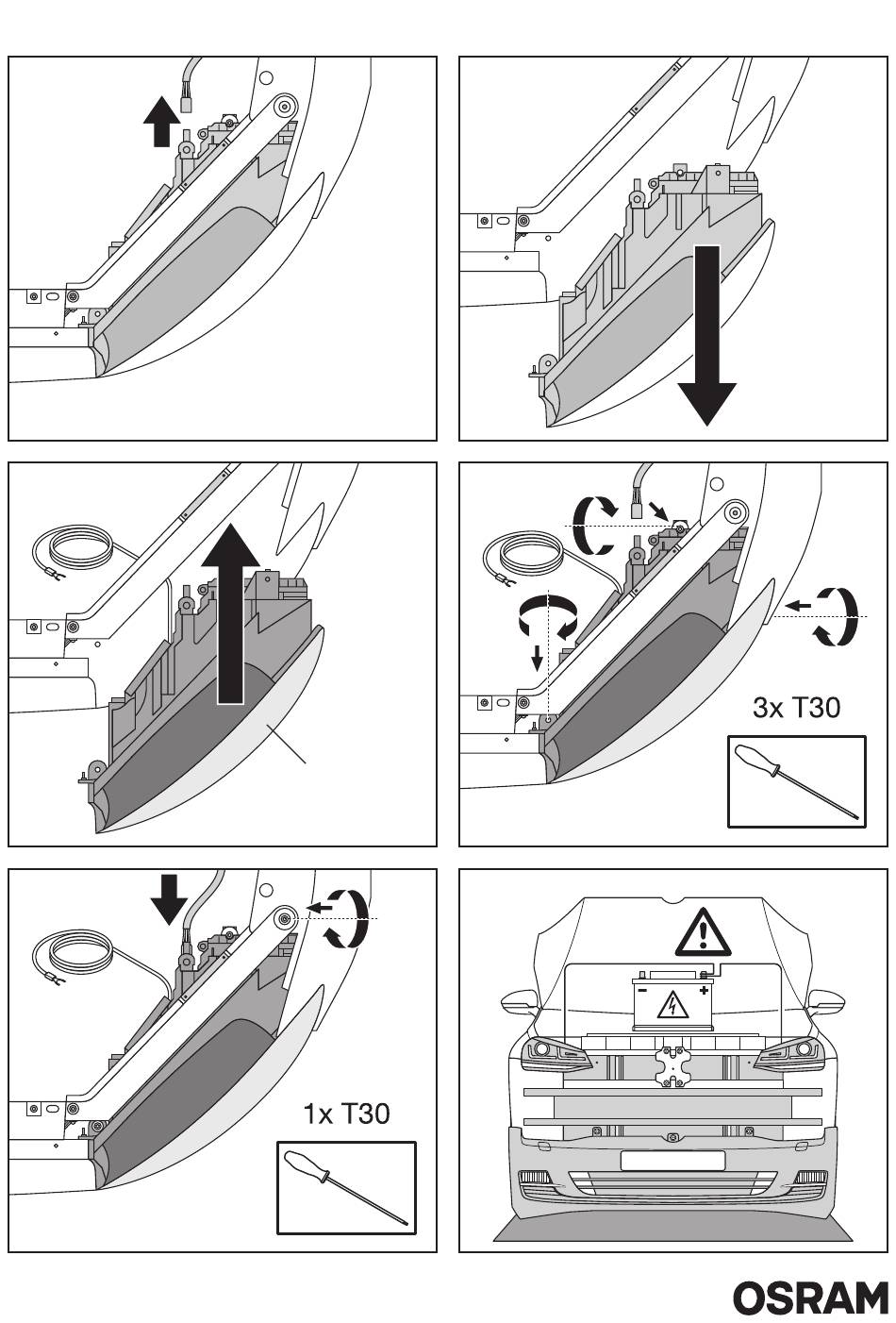 3x T30

1x T30

−

+

OSRAM