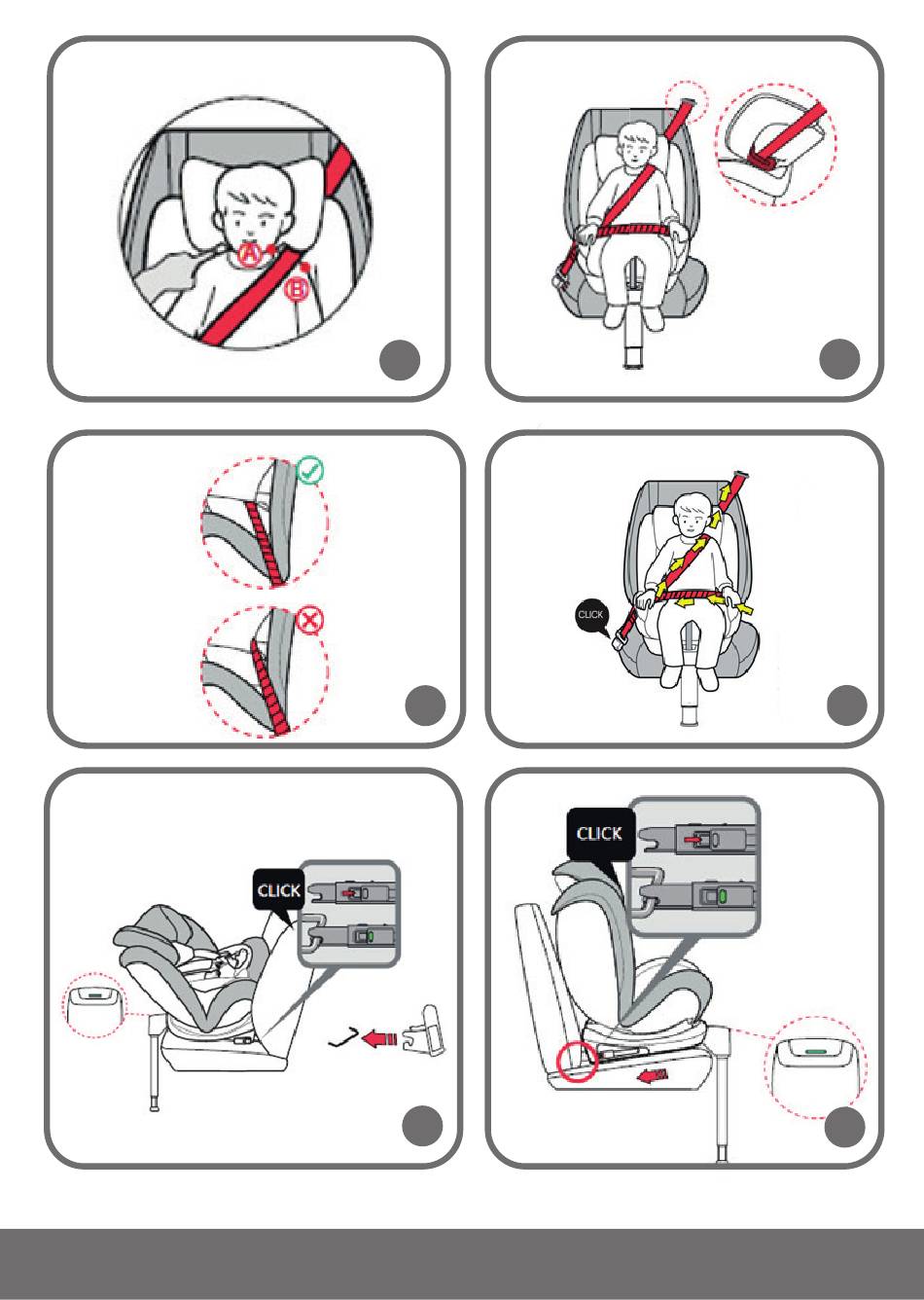 A
B

CLICK

CLICK

CLICK