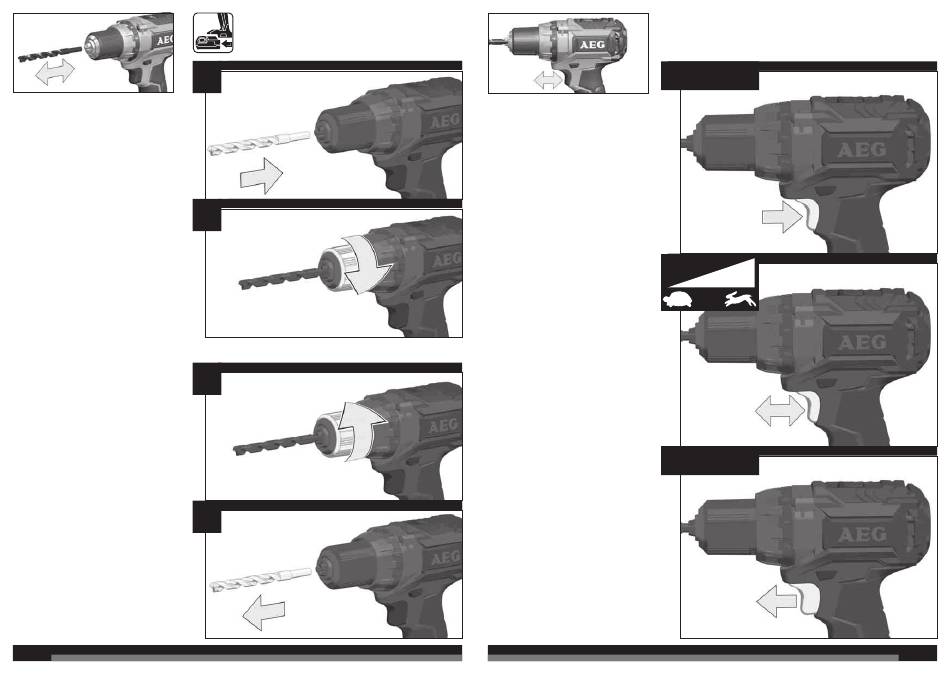 AEG

AEG

AEG

AEG

AEG

AEG

AEG

AEG

AEG