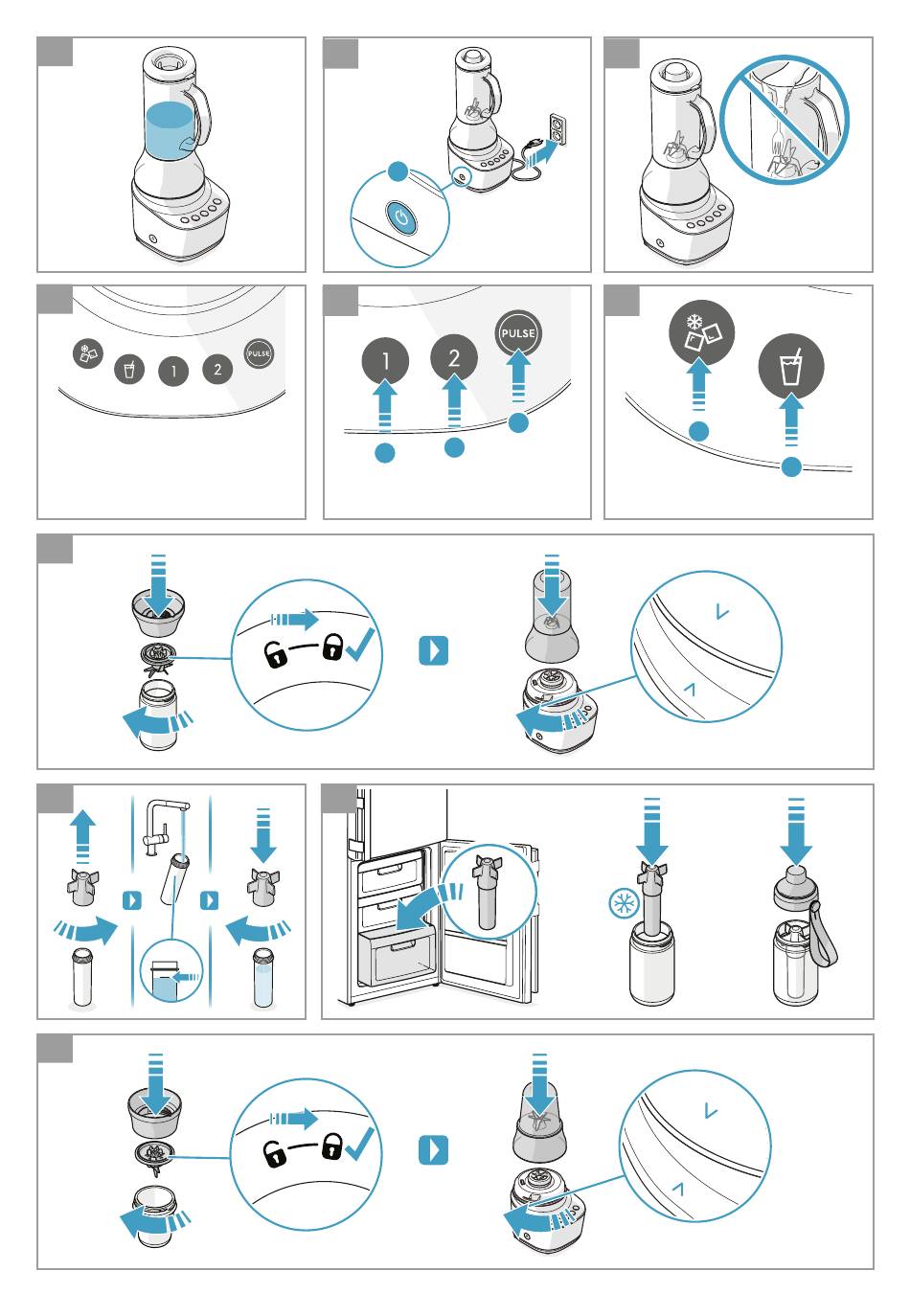 1
2
PULSE
1
2
PULSE