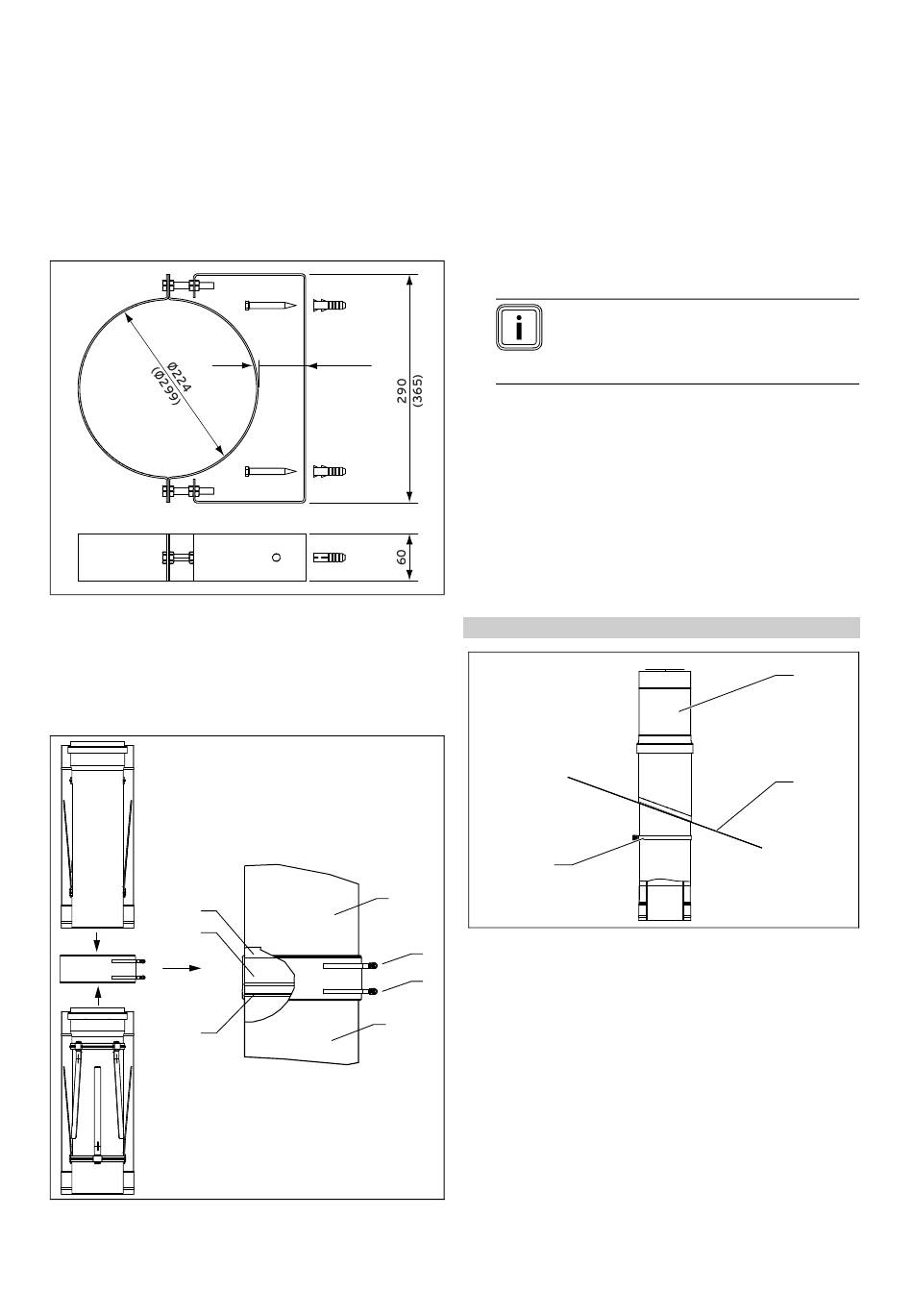 Ø224
(Ø299)

290
(365)

60

i