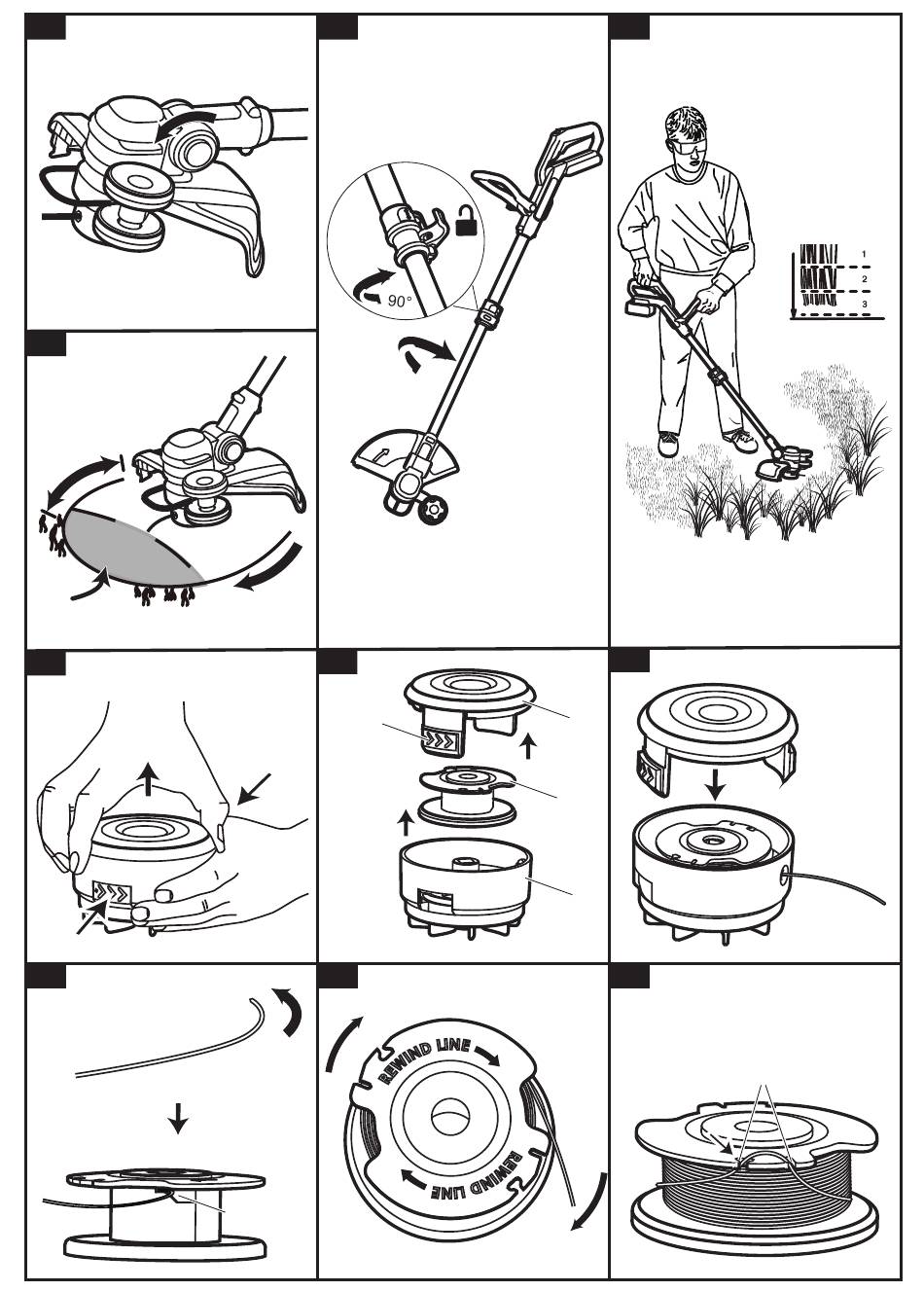 90°

1
2
3

REWIND LINE
REWIND LINE