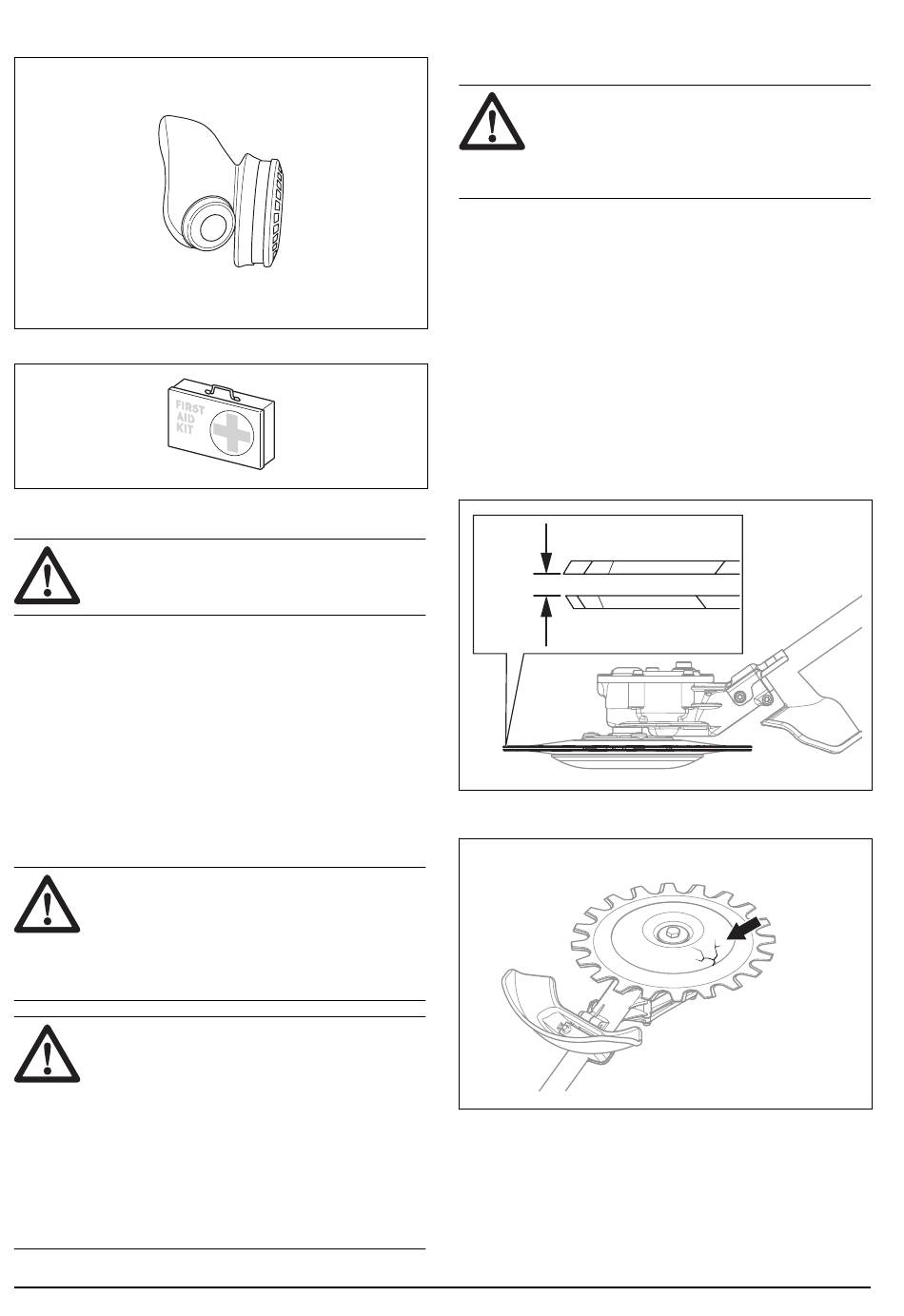 FIRST
AID
KIT