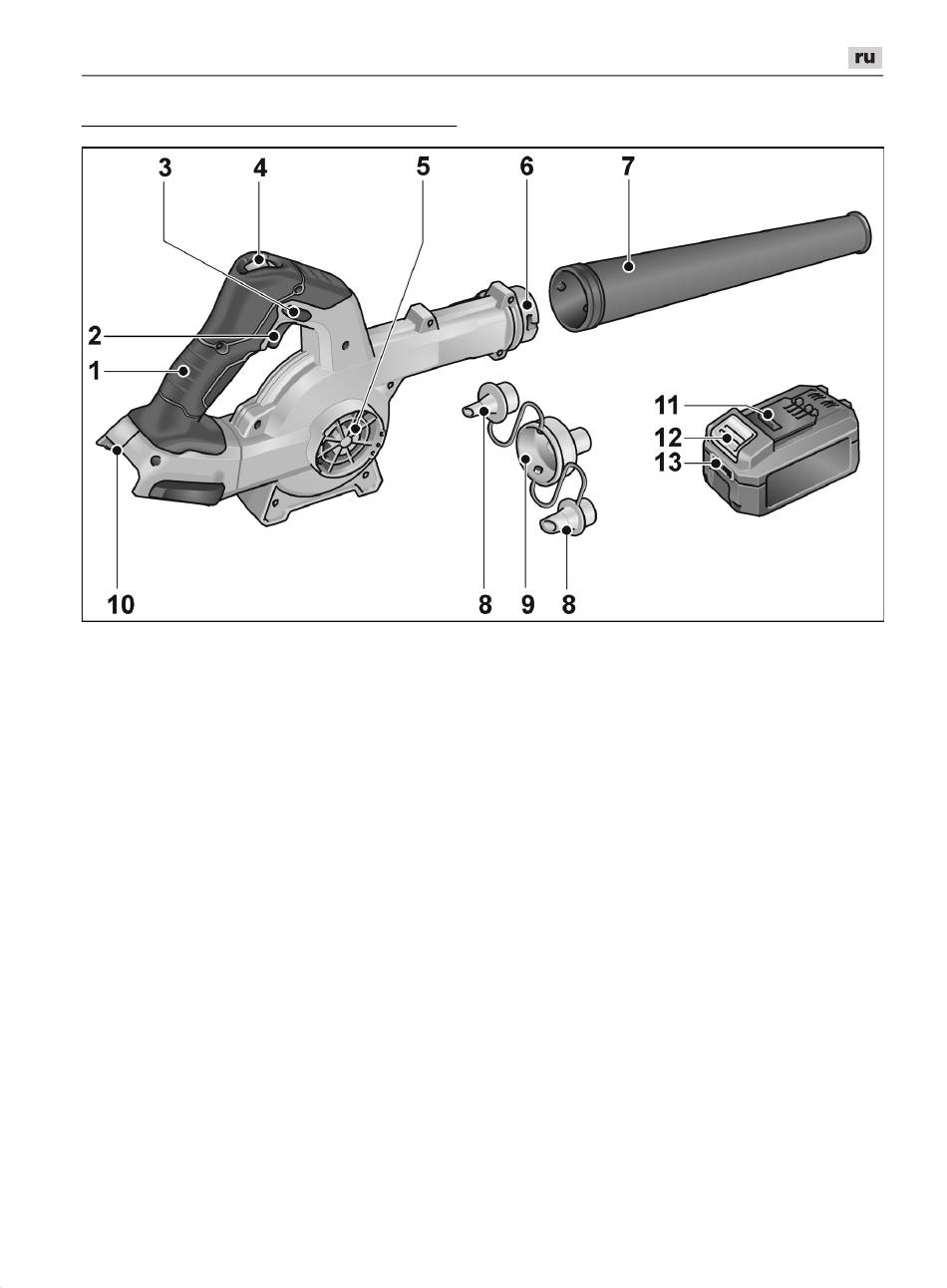 ru

3
4
5
6
7
2
1
11
12
13
10
8
9
8