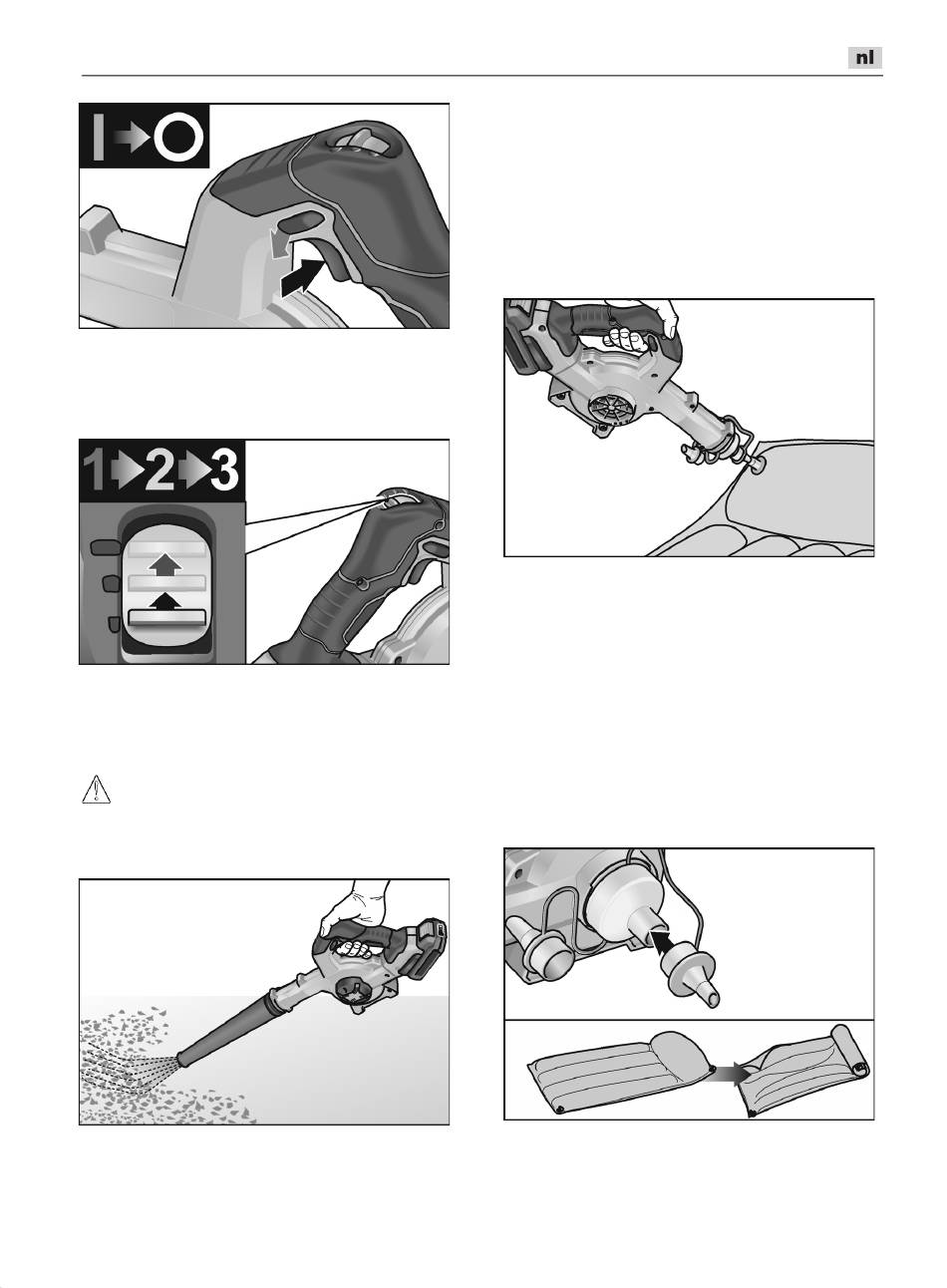 nl

I O

1 2 3