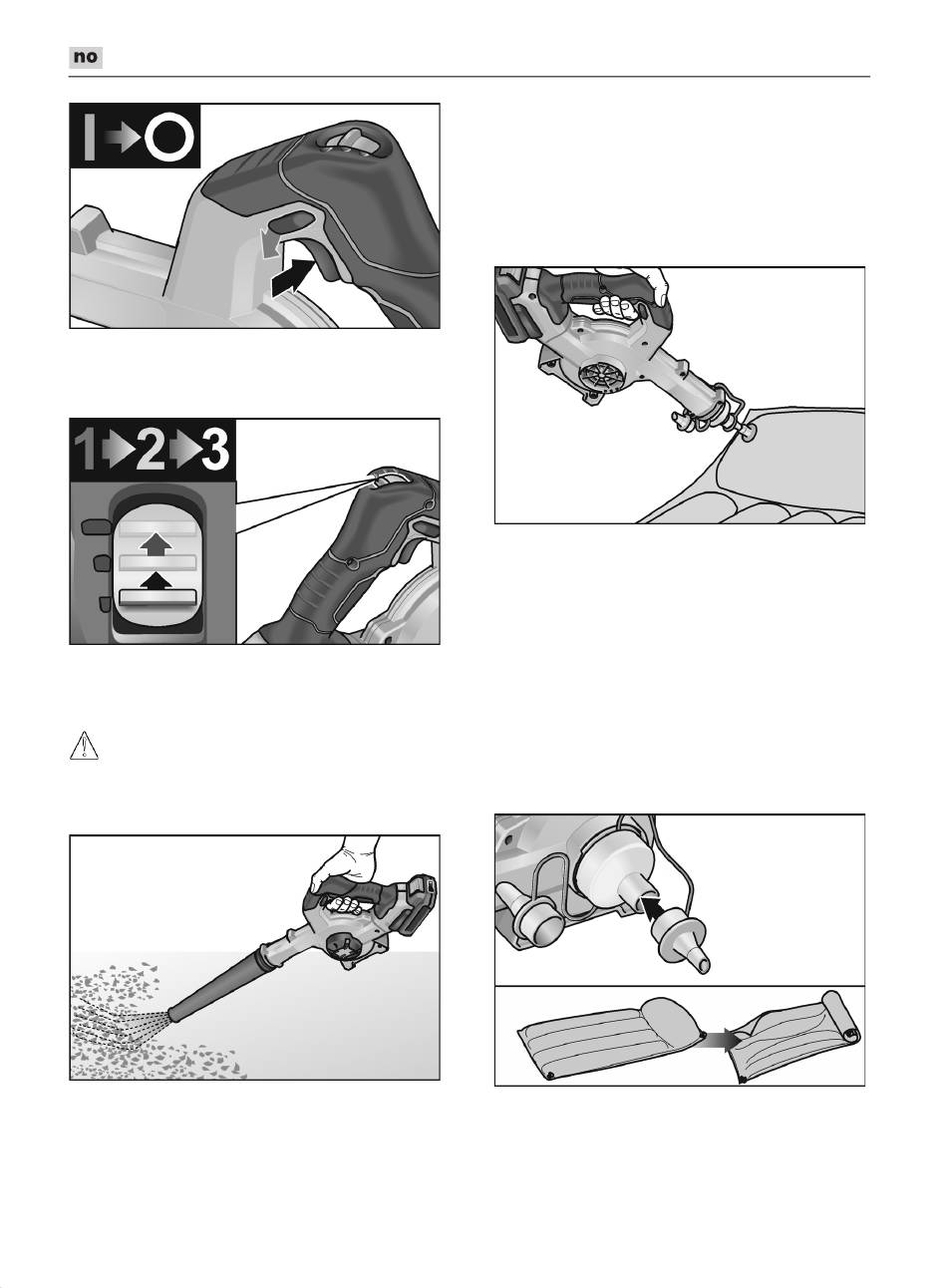 no

I O

1 2 3